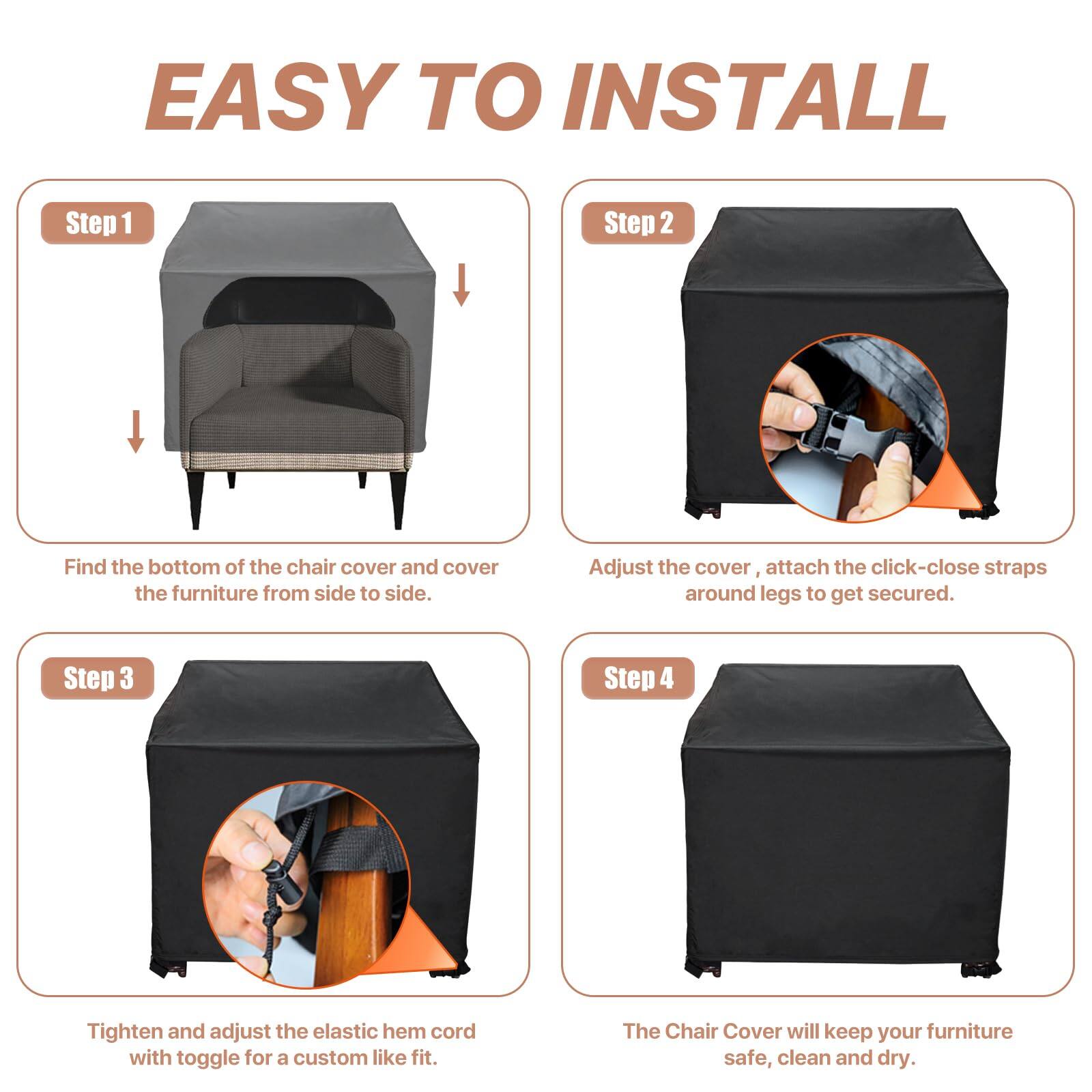 EASY TO INSTALL

Step 1

Find the bottom of the chair cover and cover the furniture from side to side.

Step 2

Adjust the cover , attach the click-close straps around legs to get secured.

Step 3

Tighten and adjust the elastic hem cord with toggle for a custom like fit.

Step 4

The Chair Cover will keep your furniture safe, clean and dry.