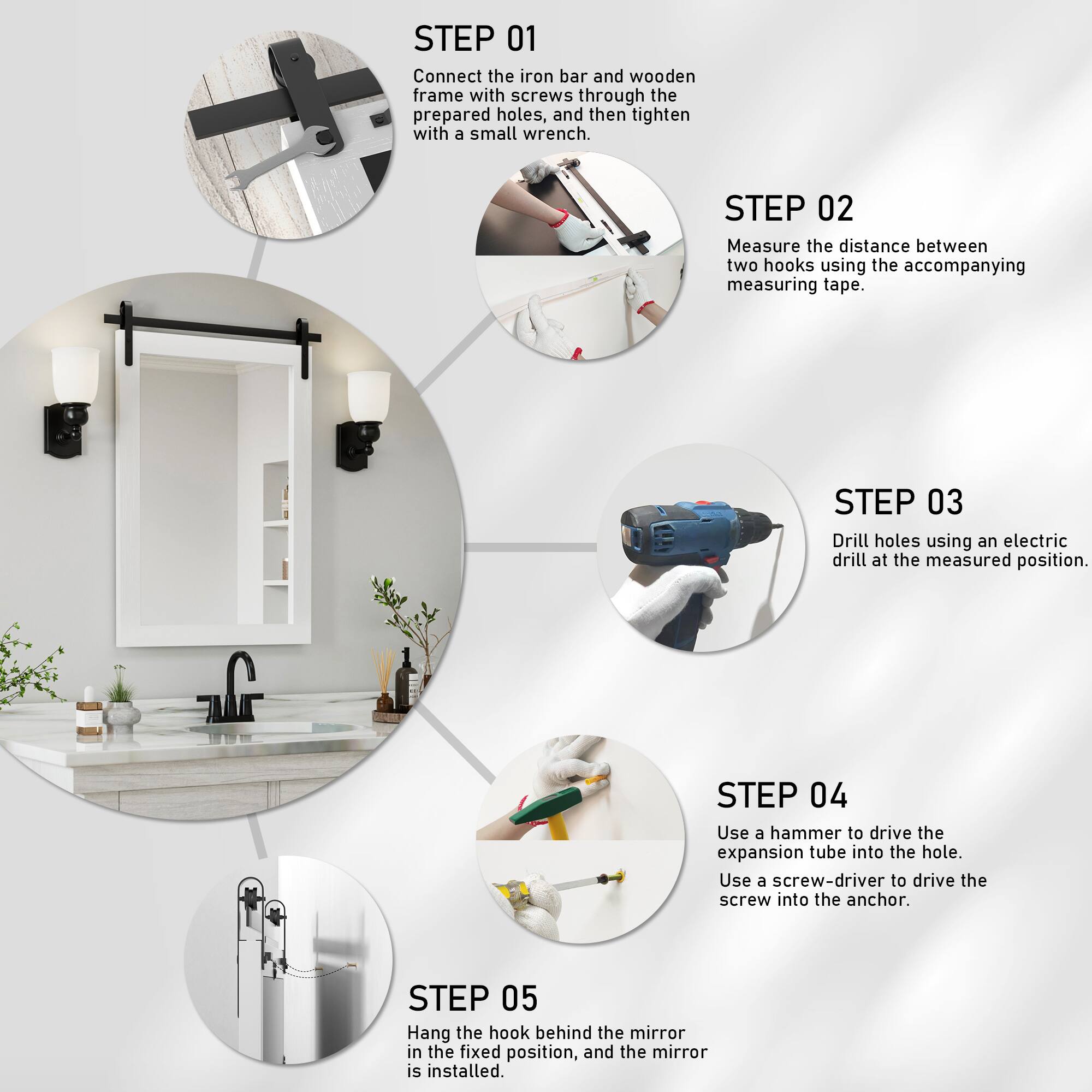 STEP 01

Connect the iron bar and wooden frame with screws through the prepared holes, and then tighten with a small wrench.

STEP 02

Measure the distance between two hooks using the accompanying measuring tape.

STEP 03

Drill holes using an electric drill at the measured position.

STEP 04

Use a hammer to drive the expansion tube into the hole.

Use a screw-driver to drive the screw into the anchor.

STEP 05

Hang the hook behind the mirror in the fixed position, and the mirror is installed.