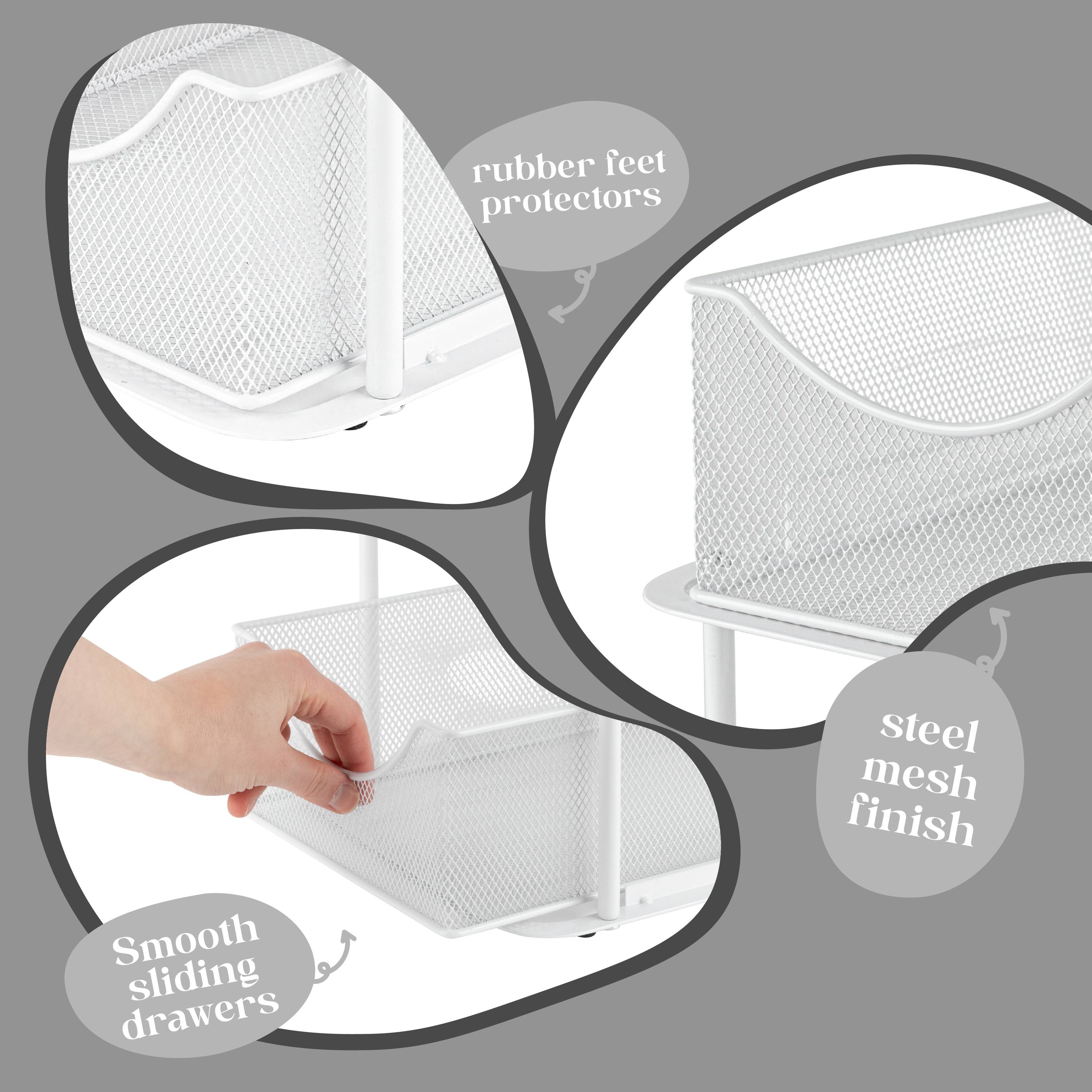 rubber feet protectors

steel mesh finish

Smooth sliding drawers