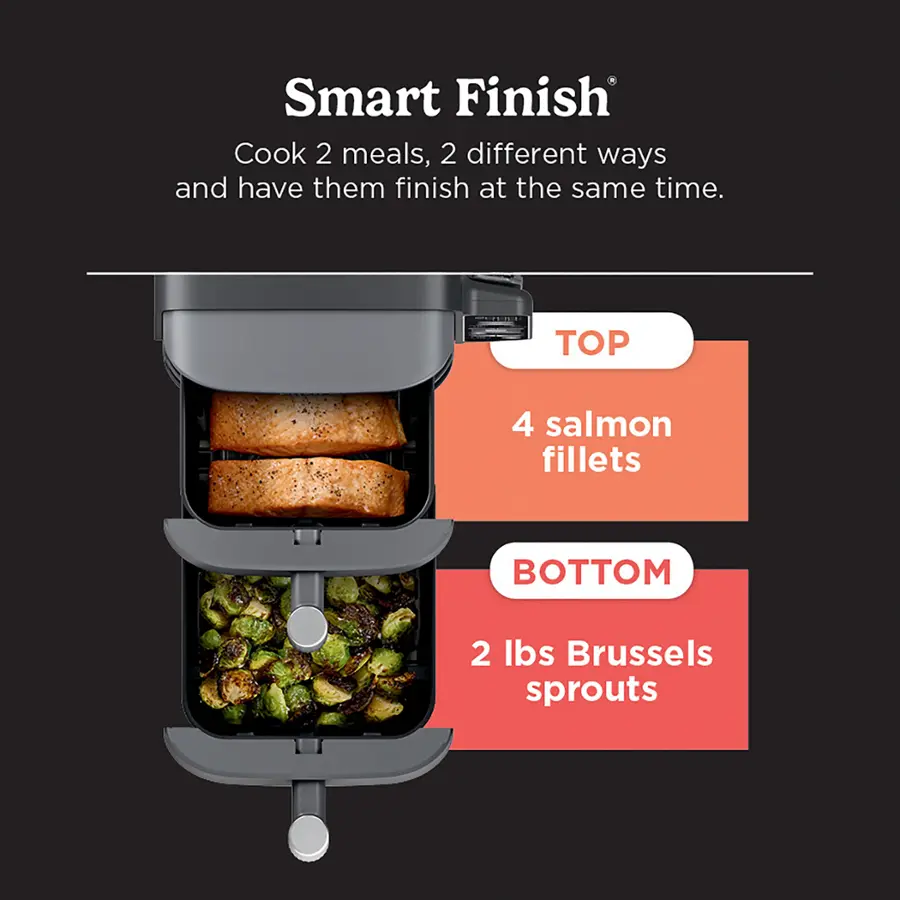 Smart Finish®

Cook 2 meals, 2 different ways and have them finish at the same time.

TOP

4 salmon fillets

BOTTOM

2 lbs Brussels sprouts