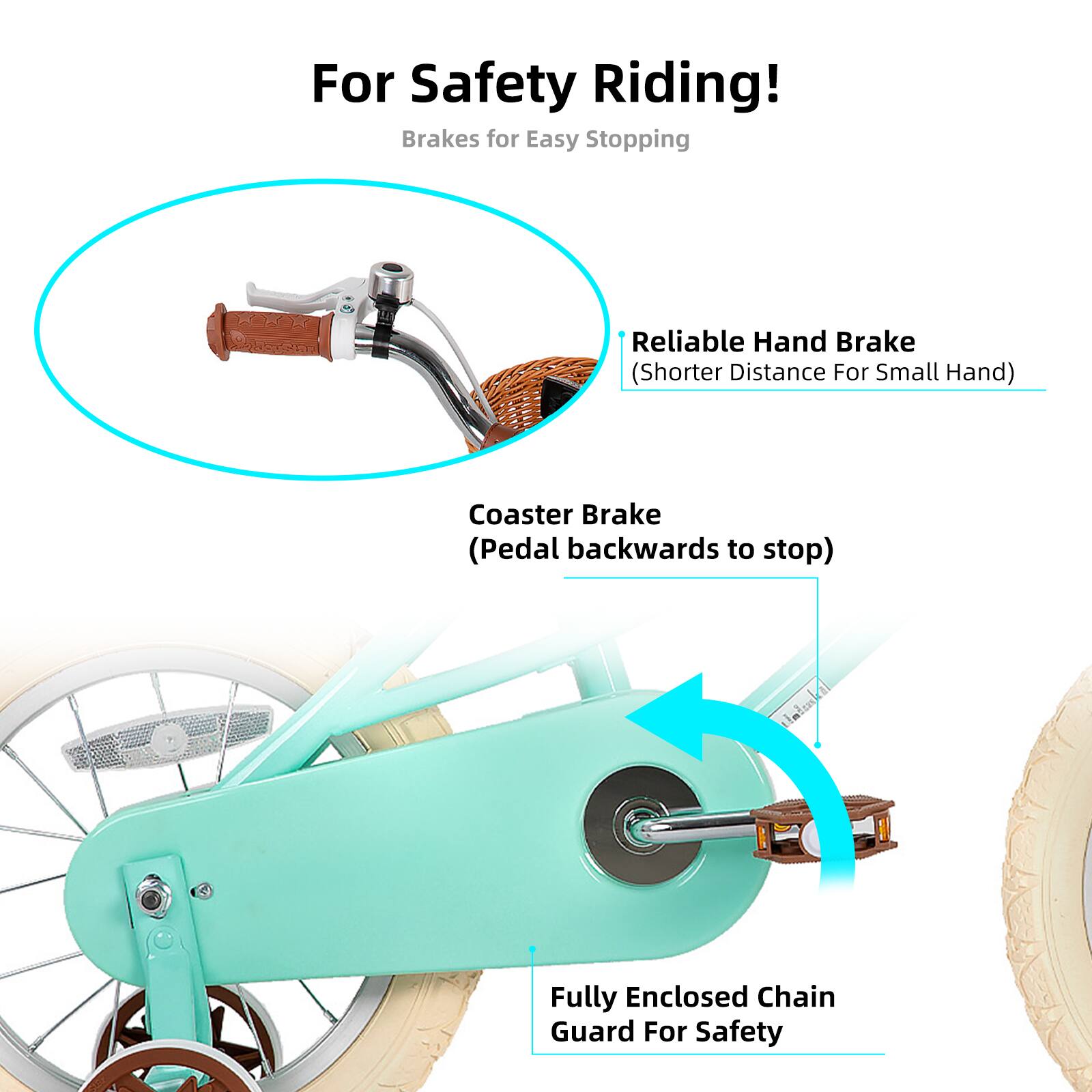 For Safety Riding!

Brakes for Easy Stopping

Reliable Hand Brake
(Shorter Distance For Small Hand)

Coaster Brake
(Pedal backwards to stop)

Fully Enclosed Chain
Guard For Safety