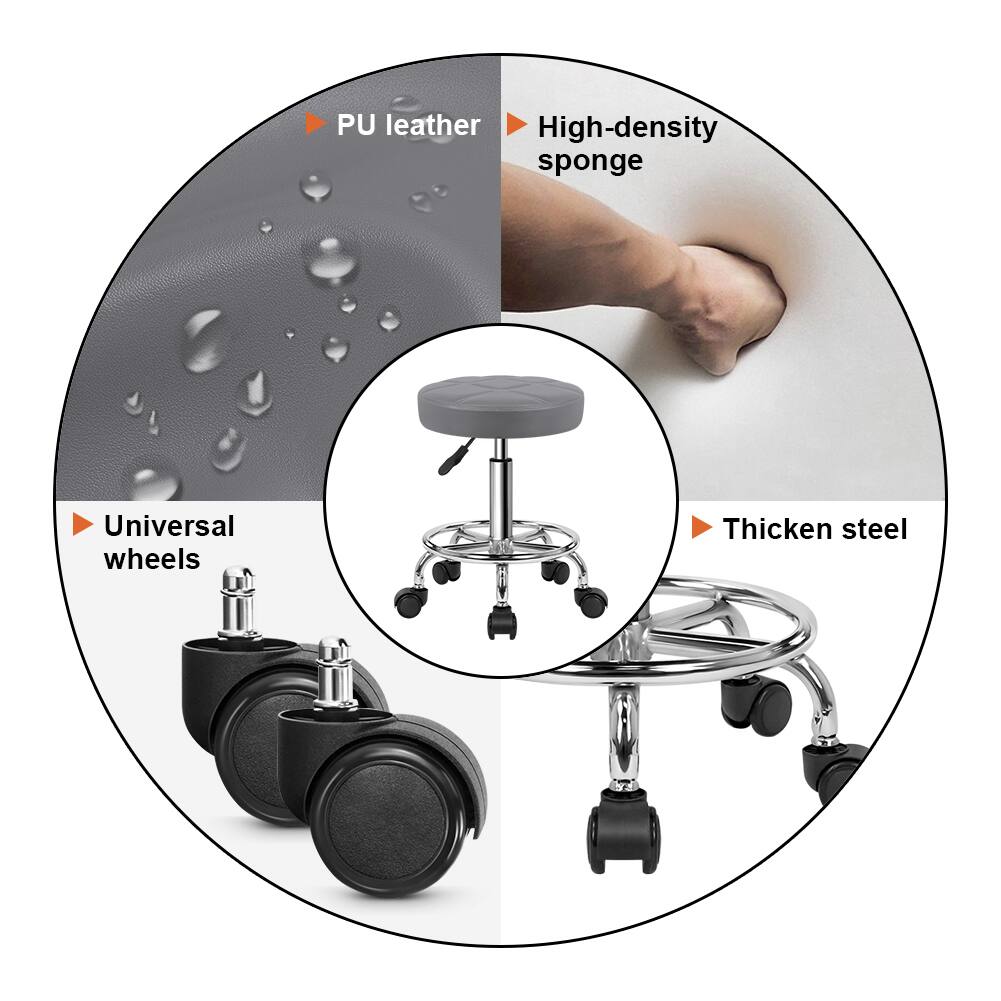 PU leather

High-density sponge

Universal wheels

Thicken steel