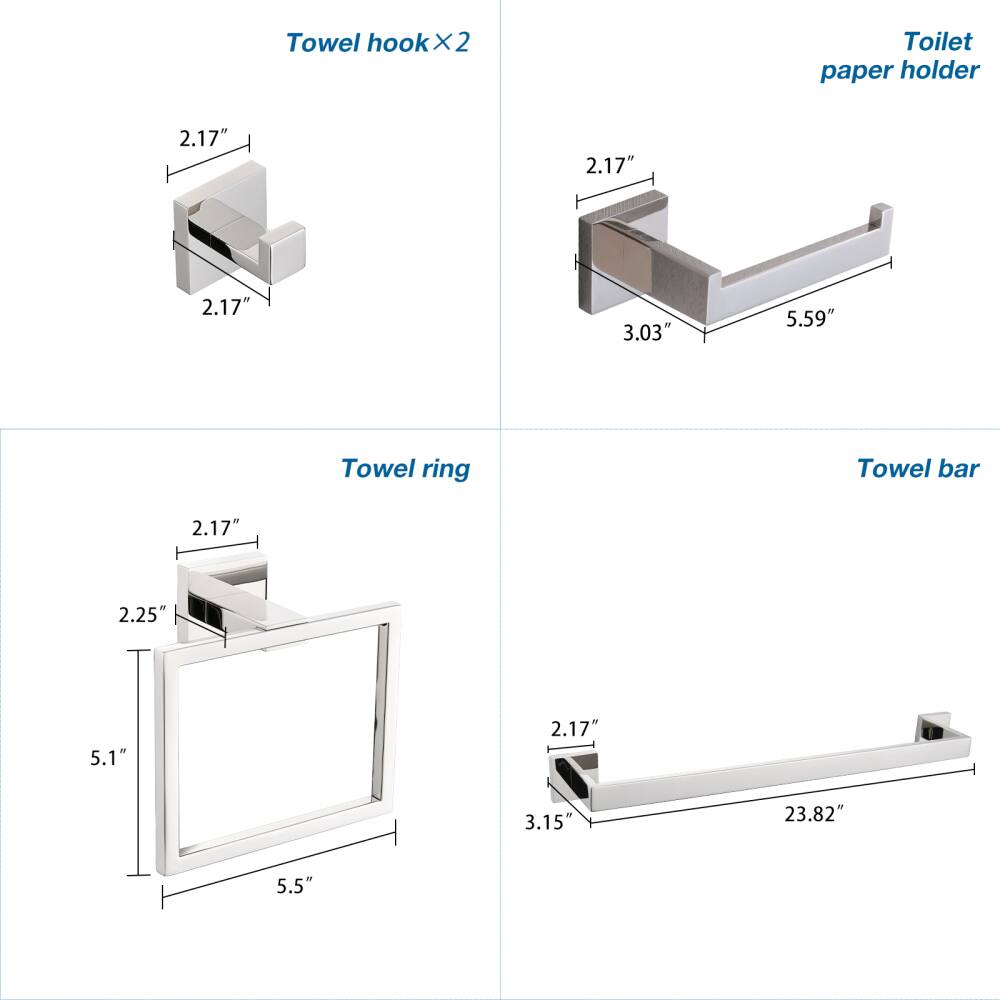 Towel hook×2

2.17″

2.17″

Toilet paper holder

2.17″

3.03″

5.59″

Towel ring

2.17″

2.25″

5.1″

5.5″

Towel bar

2.17″

3.15″

23.82″