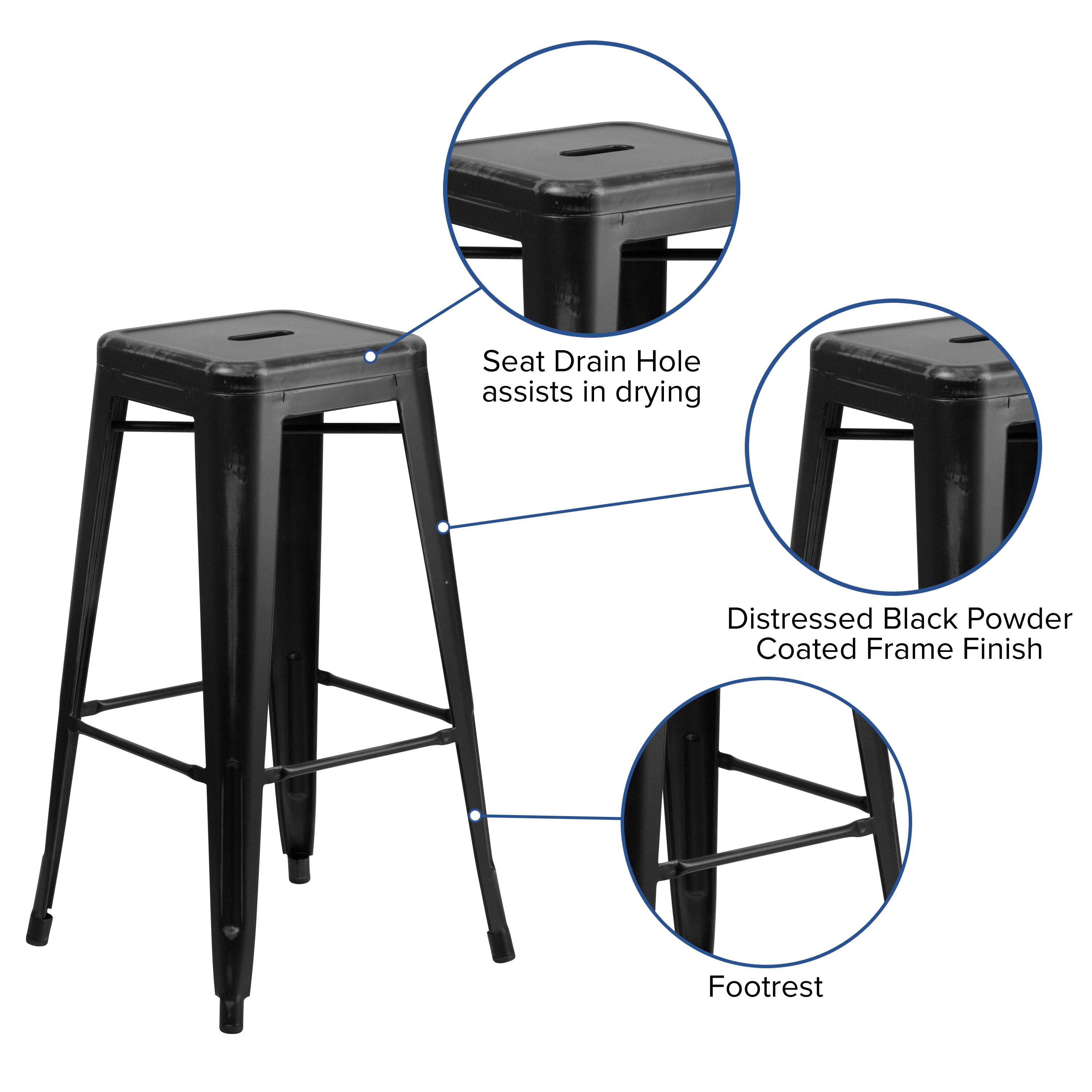 Seat Drain Hole assists in drying

Distressed Black Powder Coated Frame Finish

Footrest