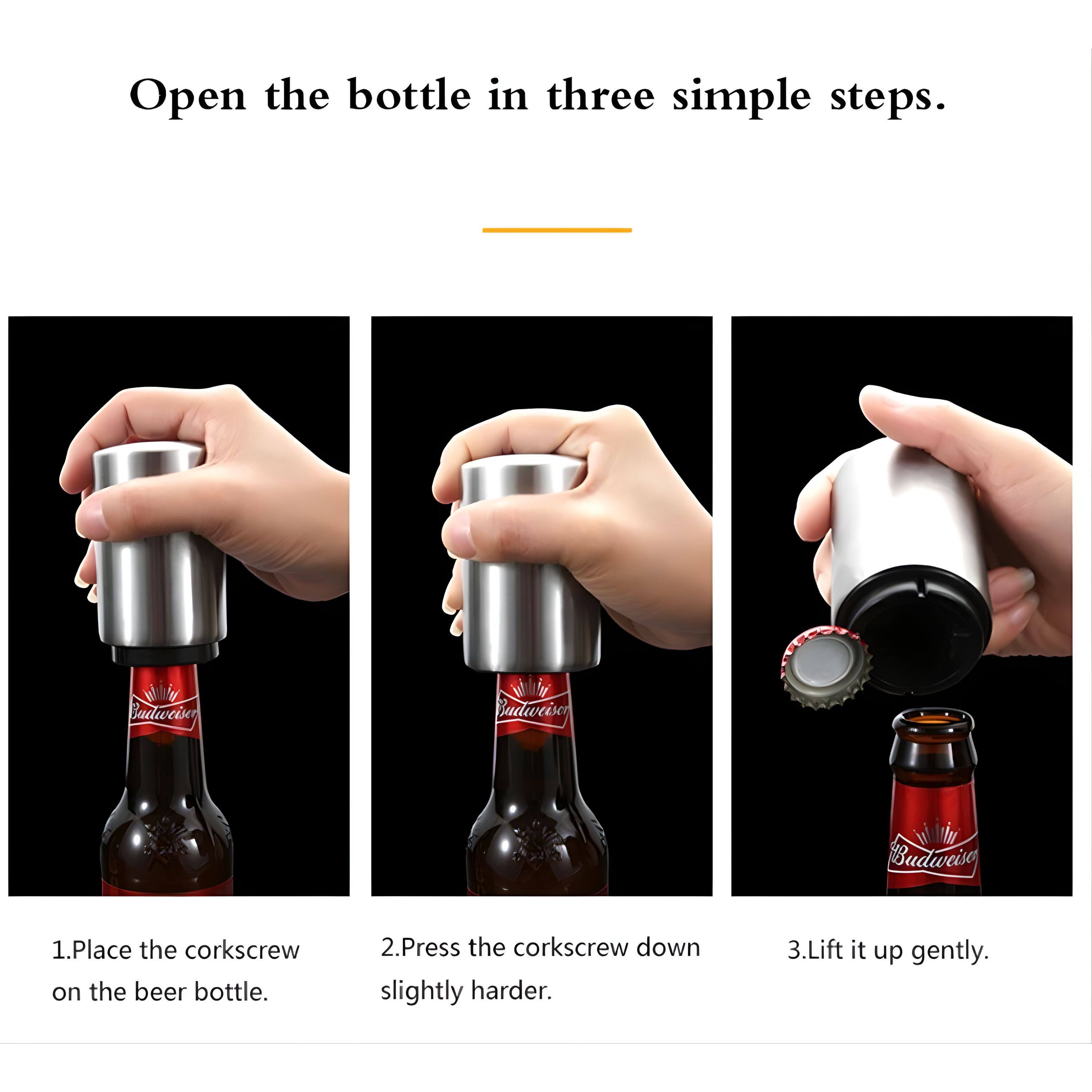 Open the bottle in three simple steps.

Budweiser

Budweiser

Budweiser

1.Place the corkscrew on the beer bottle.

2.Press the corkscrew down slightly harder.

3.Lift it up gently.