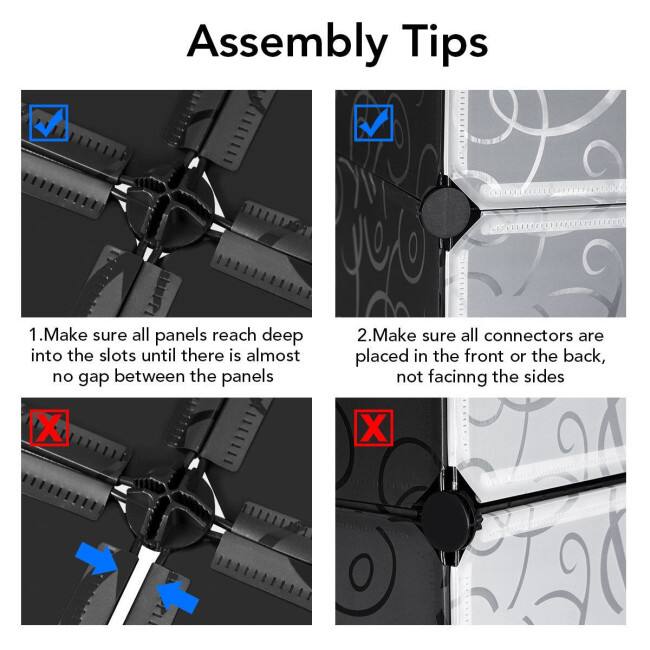 Assembly Tips

1.Make sure all panels reach deep into the slots until there is almost no gap between the panels

2.Make sure all connectors are placed in the front or the back, not facinng the sides