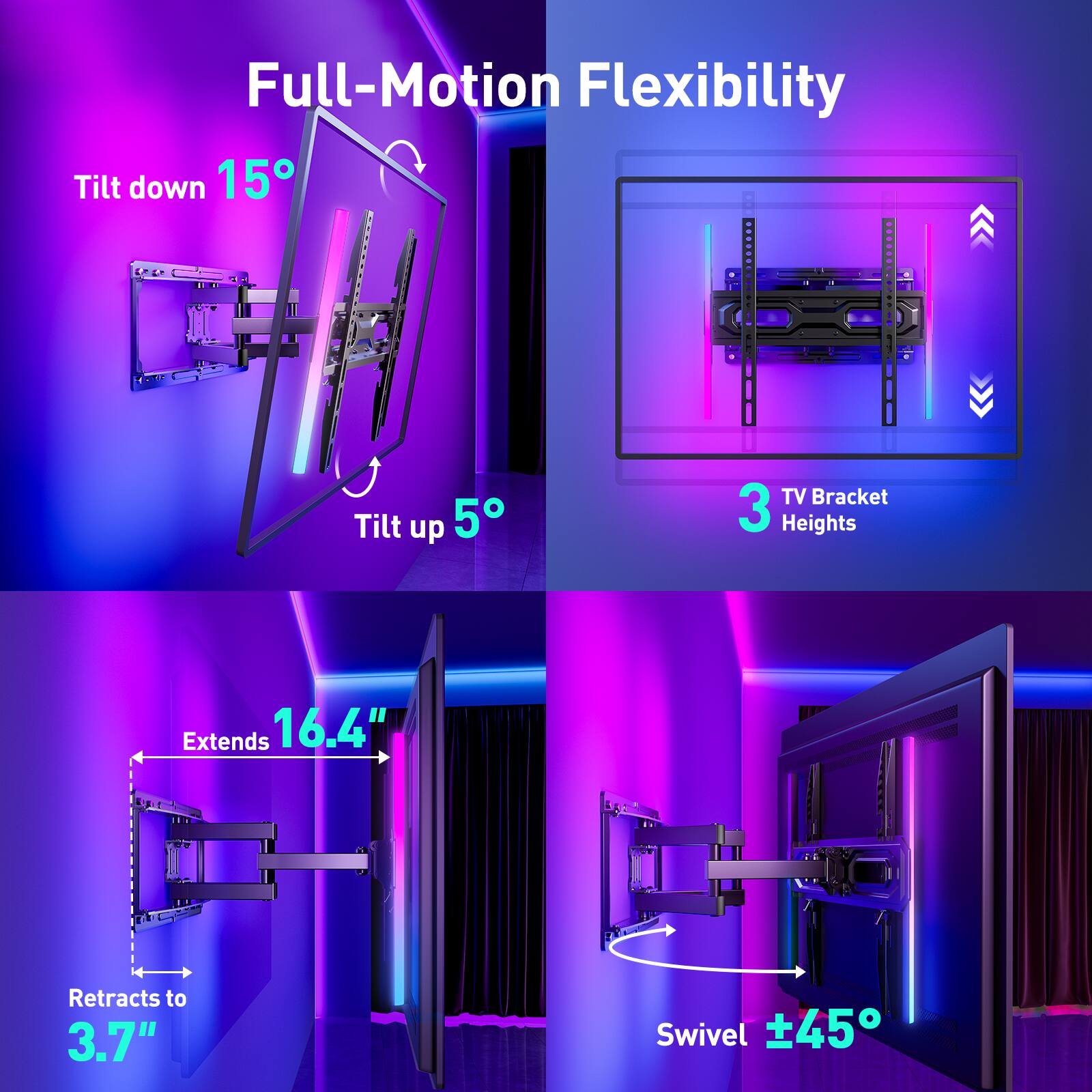 Full-Motion Flexibility

Tilt down 15°

Tilt up 5°

3 TV Bracket Heights

Extends 16.4"

Retracts to 3.7"

Swivel ±45°