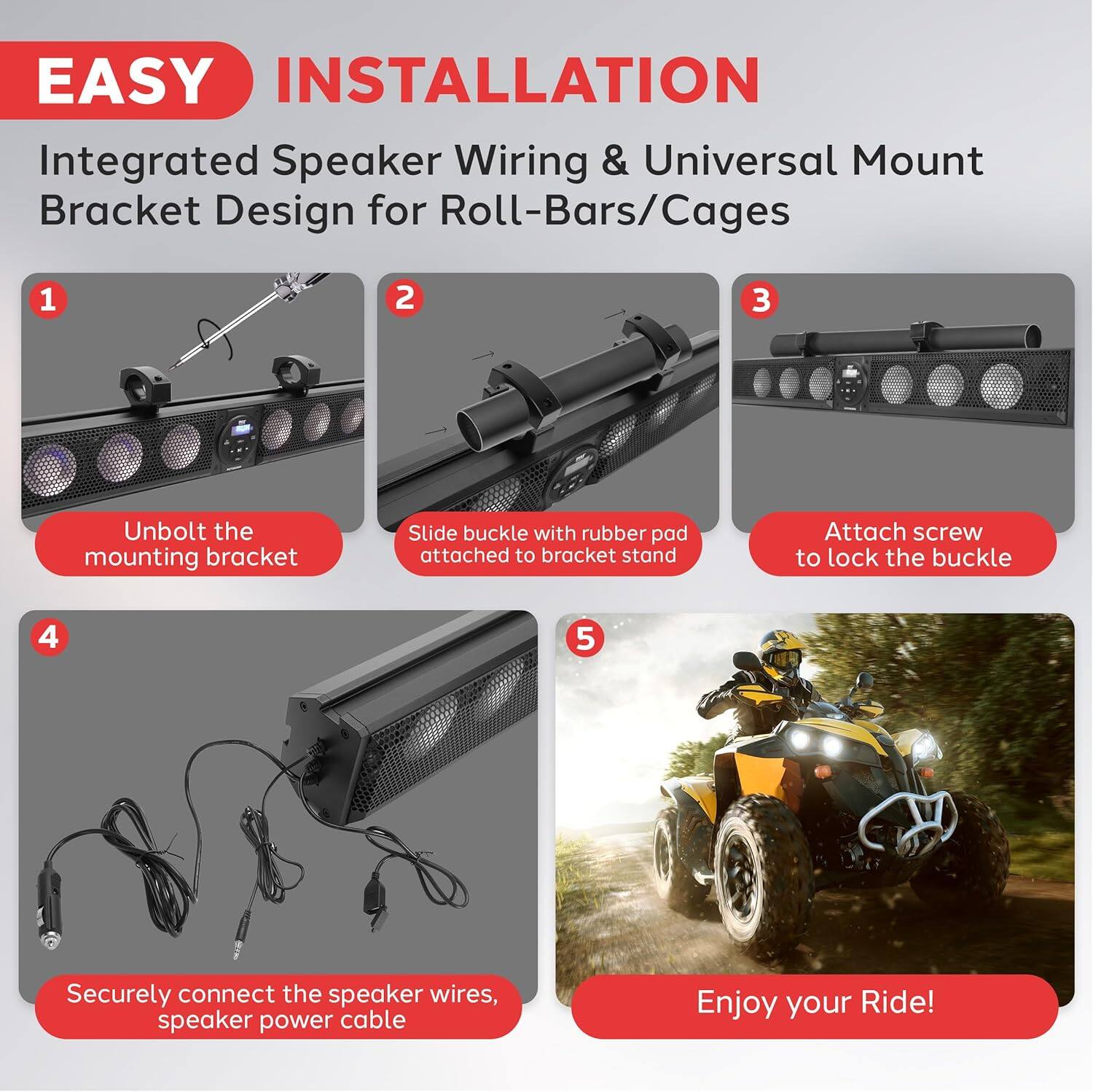 EASY INSTALLATION

Integrated Speaker Wiring & Universal Mount Bracket Design for Roll-Bars/Cages

1

Unbolt the mounting bracket

2

Slide buckle with rubber pad attached to bracket stand

3

Attach screw to lock the buckle

4

Securely connect the speaker wires, speaker power cable

5

Enjoy your Ride!