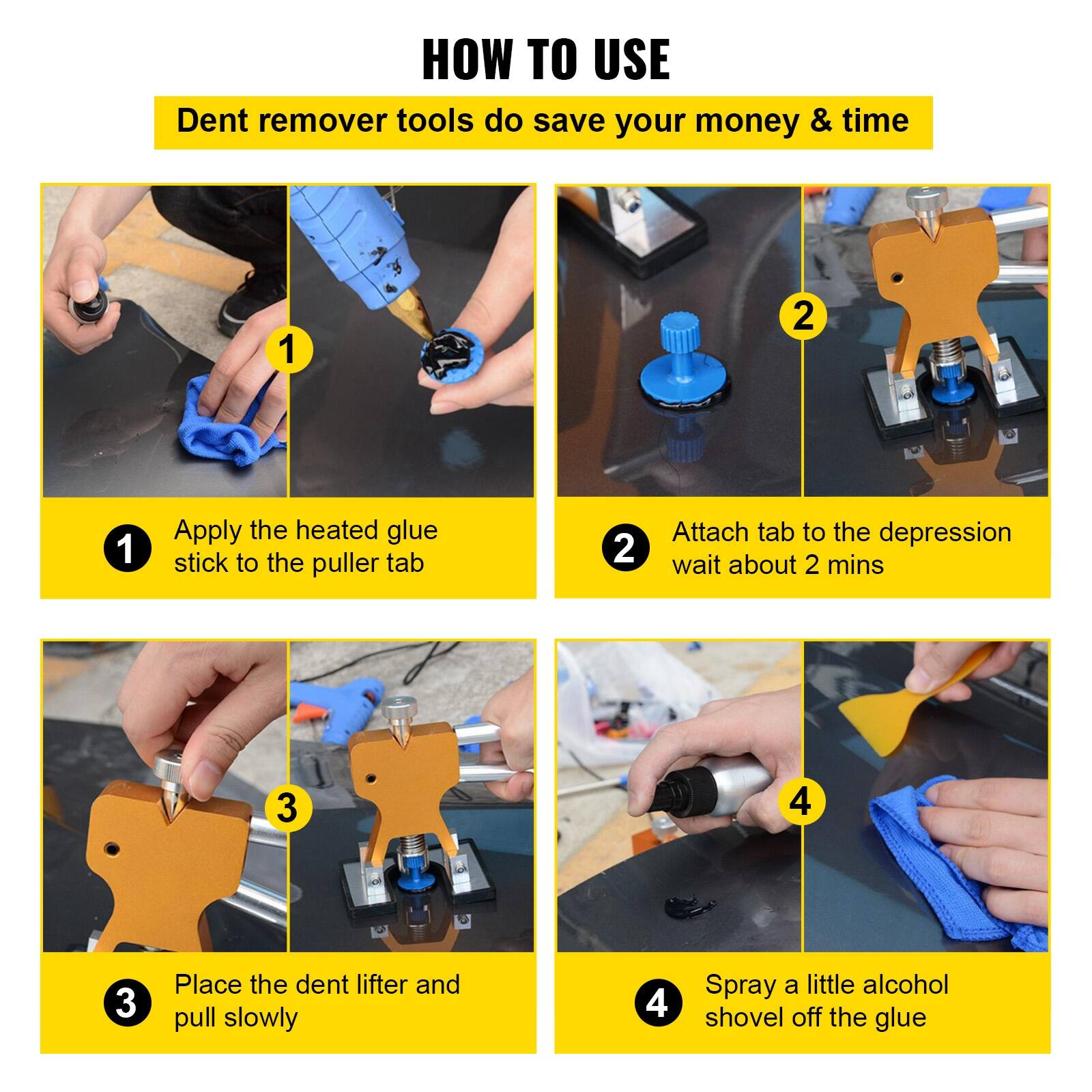 HOW TO USE

Dent remover tools do save your money & time

1

1 Apply the heated glue stick to the puller tab

2

2 Attach tab to the depression wait about 2 mins

3

3 Place the dent lifter and pull slowly

4

4 Spray a little alcohol shovel off the glue