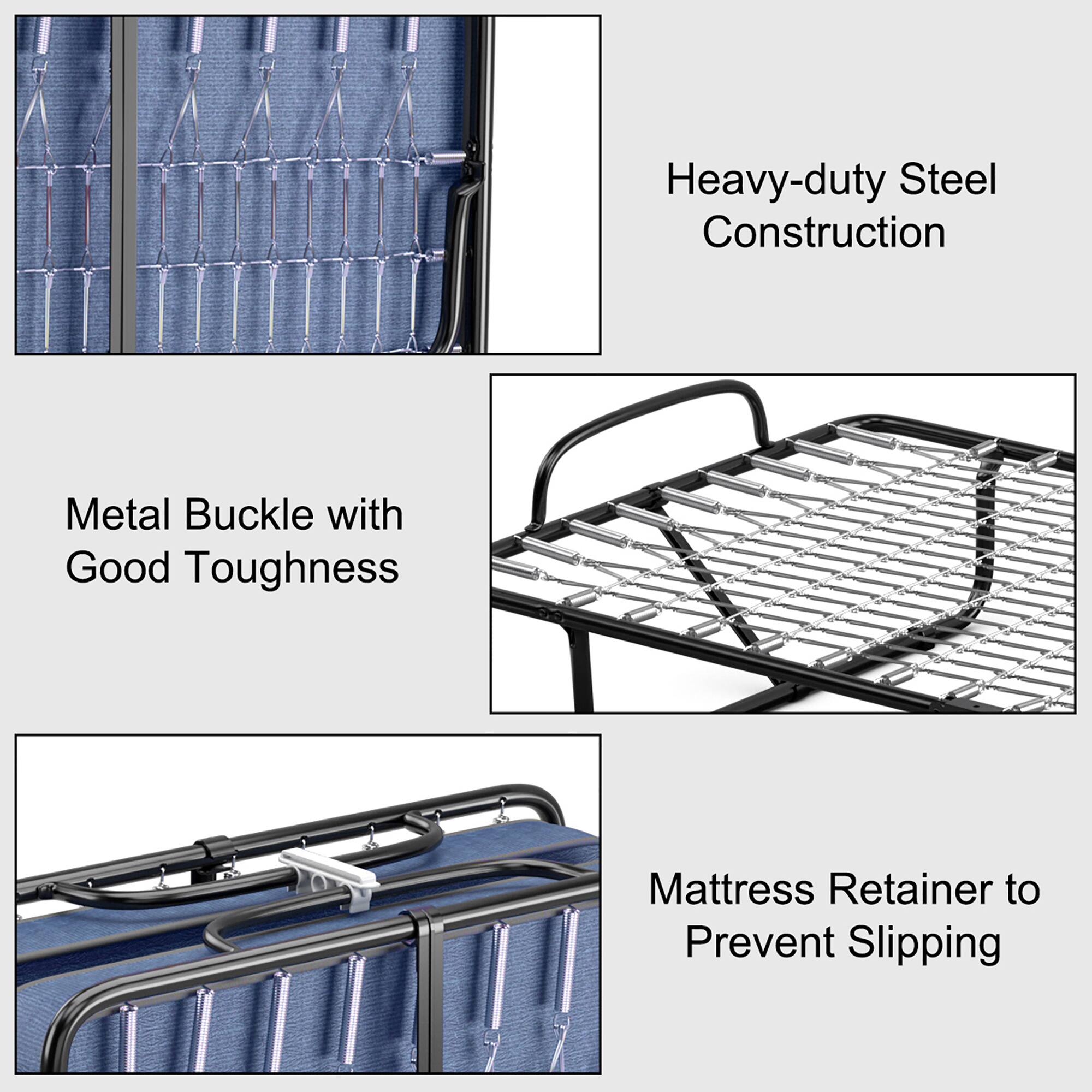 Heavy-duty Steel Construction

Metal Buckle with Good Toughness

Mattress Retainer to Prevent Slipping