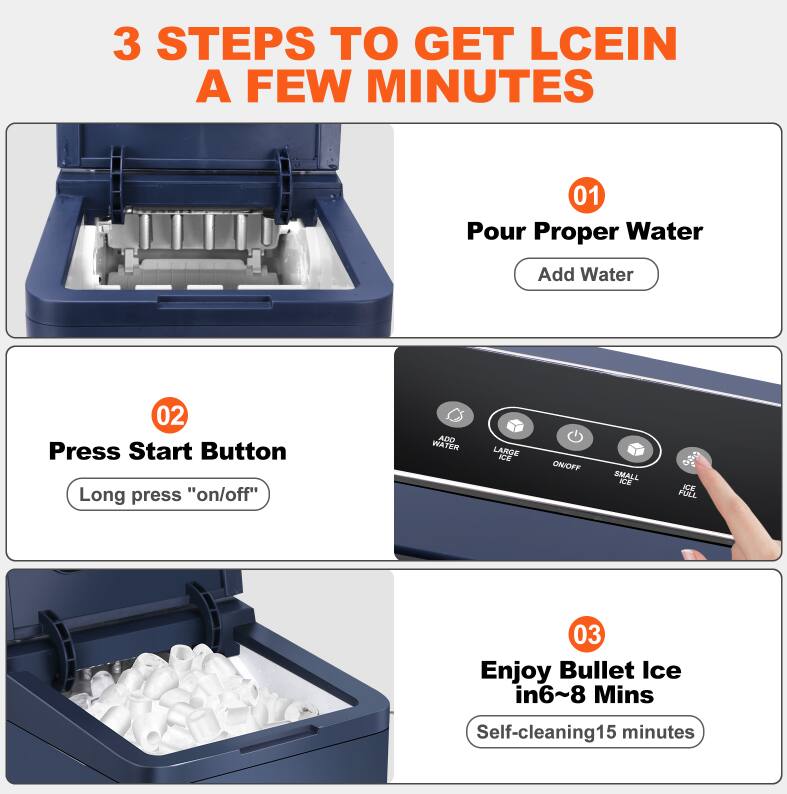 3 STEPS TO GET LCEIN A FEW MINUTES

01
Pour Proper Water
Add Water

02
Press Start Button
Long press "on/off"

ADD WATER
LARGE ICE
ON/OFF
SMALL ICE
ICE FULL

03
Enjoy Bullet Ice in6~8 Mins
Self-cleaning15 minutes