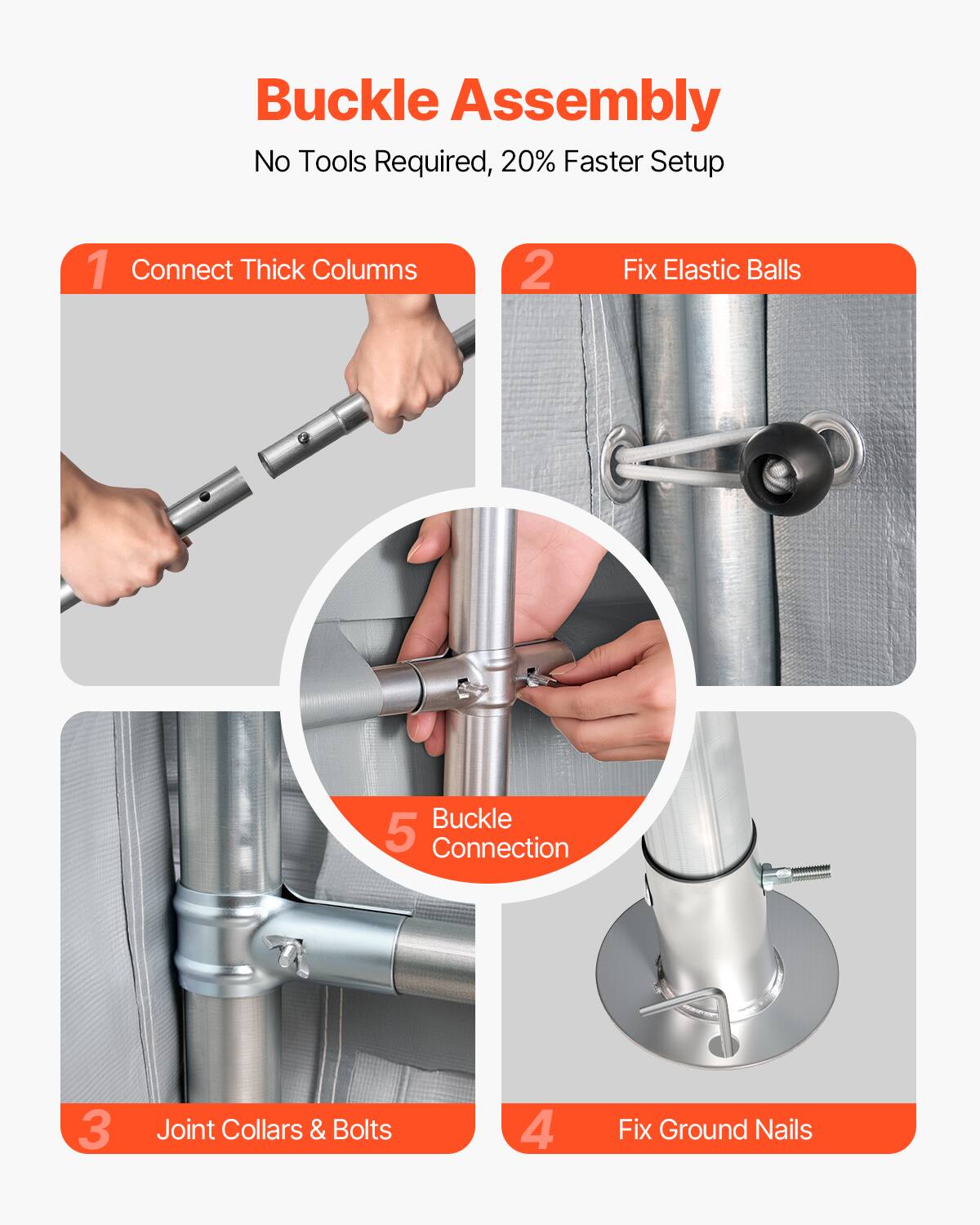 Buckle Assembly

No Tools Required, 20% Faster Setup

1 Connect Thick Columns

2 Fix Elastic Balls

5 Buckle Connection

3 Joint Collars & Bolts

4 Fix Ground Nails