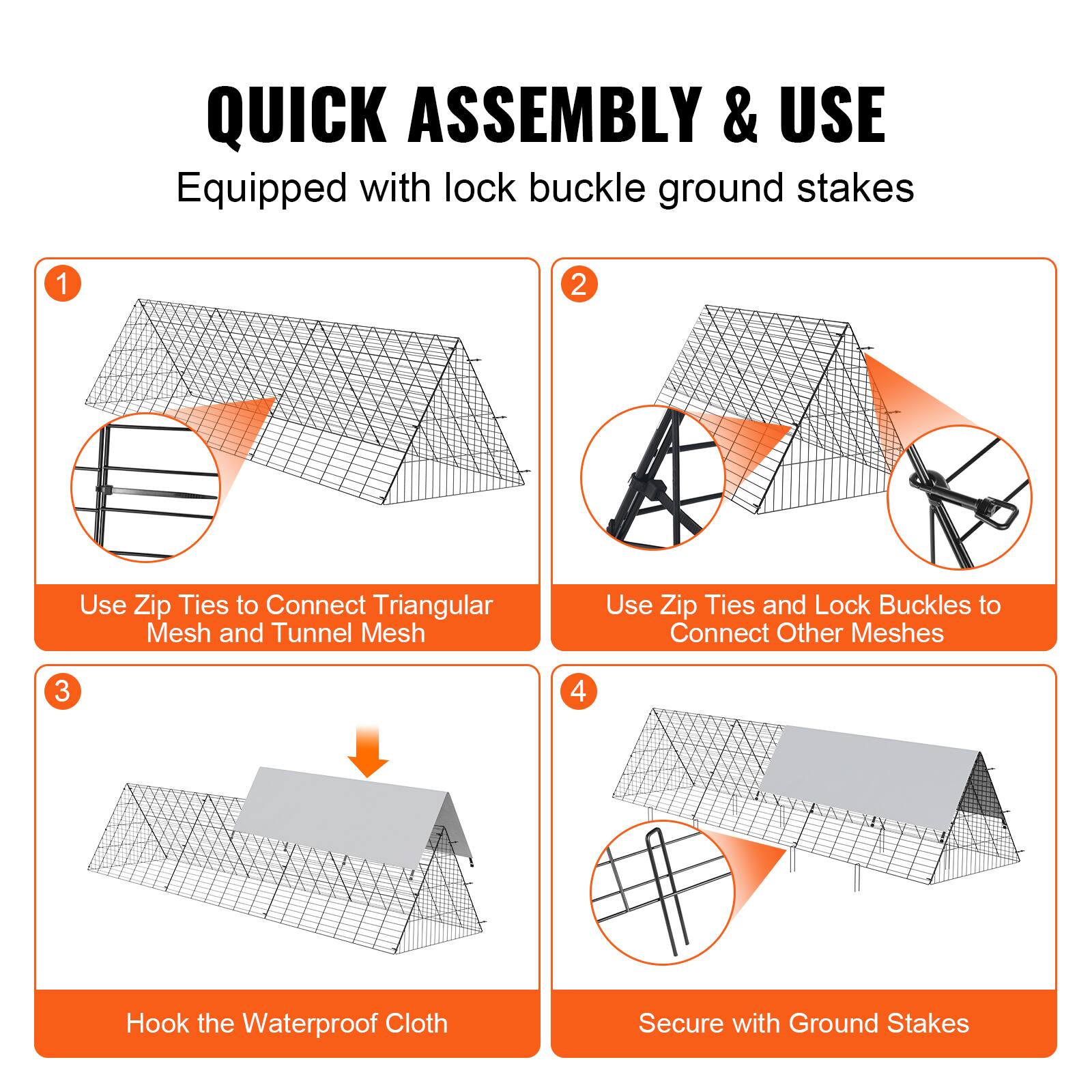 QUICK ASSEMBLY & USE

Equipped with lock buckle ground stakes

1

Use Zip Ties to Connect Triangular Mesh and Tunnel Mesh

2

Use Zip Ties and Lock Buckles to Connect Other Meshes

3

Hook the Waterproof Cloth

4

Secure with Ground Stakes