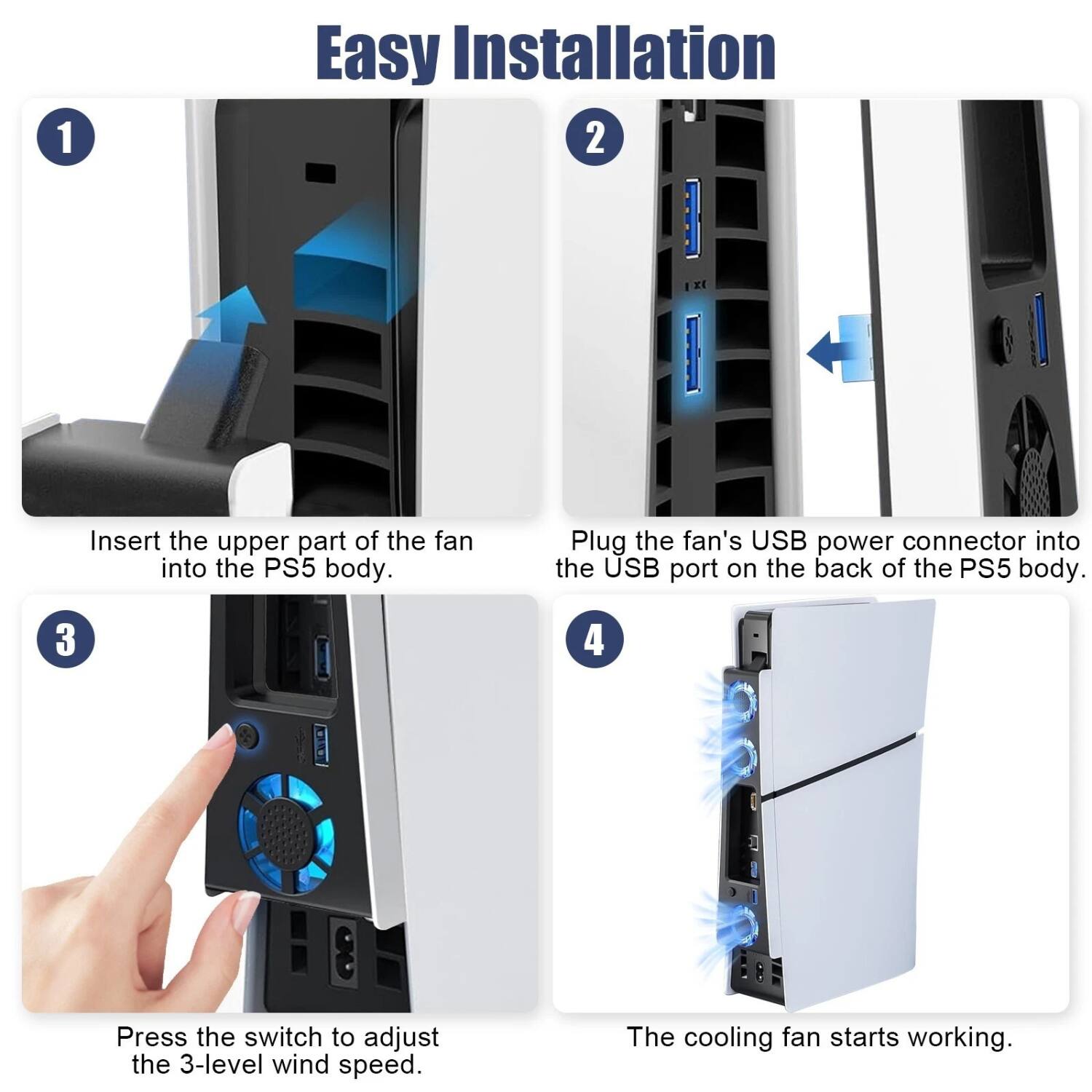 Easy Installation

1

Insert the upper part of the fan into the PS5 body.

2

Plug the fan's USB power connector into the USB port on the back of the PS5 body.

3

Press the switch to adjust the 3-level wind speed.

4

The cooling fan starts working.