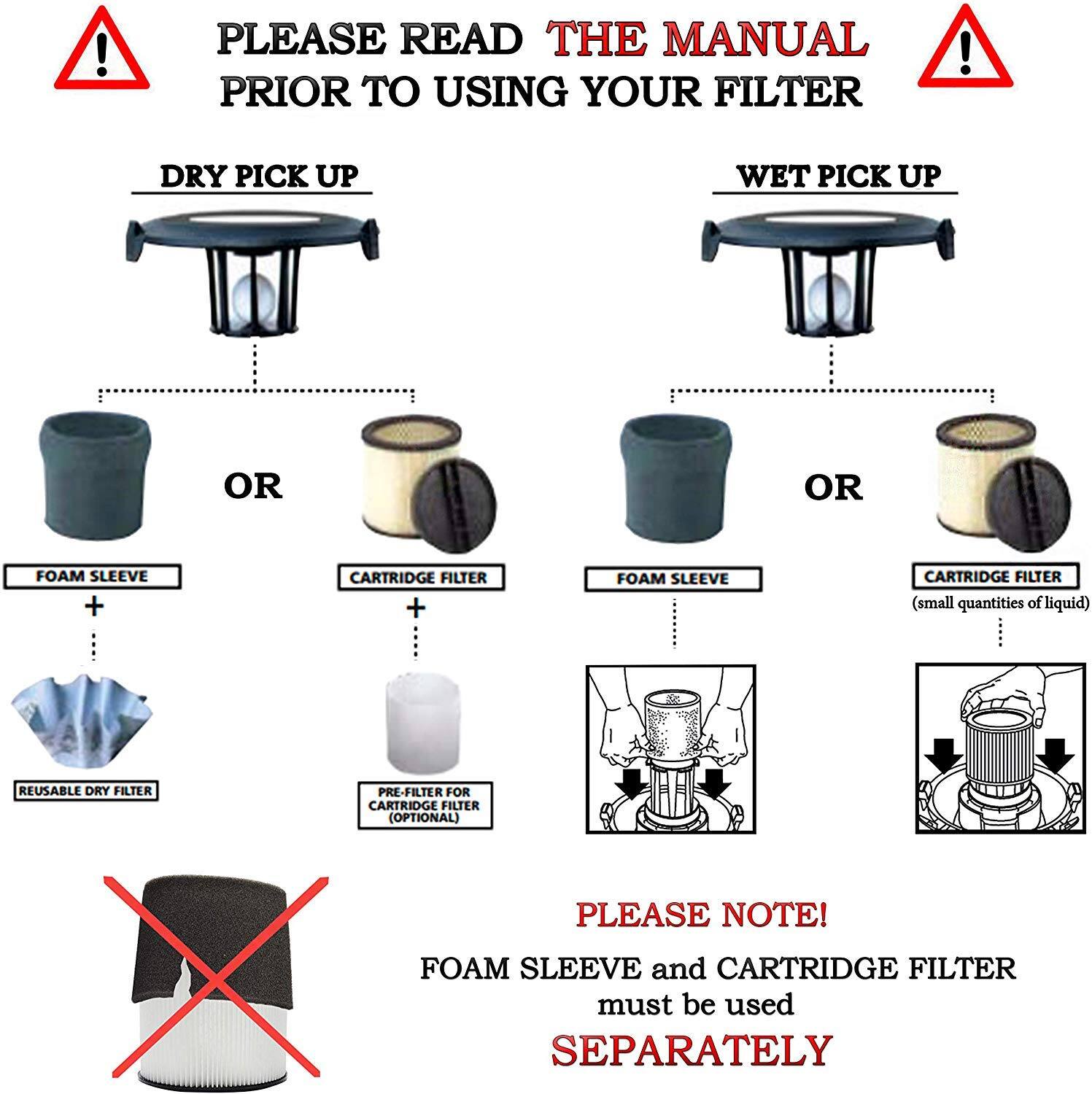 PLEASE READ THE MANUAL PRIOR TO USING YOUR FILTER

DRY PICK UP

FOAM SLEEVE
+
REUSABLE DRY FILTER

OR

CARTRIDGE FILTER
+
PRE-FILTER FOR CARTRIDGE FILTER (OPTIONAL)

WET PICK UP

FOAM SLEEVE

OR

CARTRIDGE FILTER
(small quantities of liquid)

PLEASE NOTE!
FOAM SLEEVE and CARTRIDGE FILTER must be used
SEPARATELY