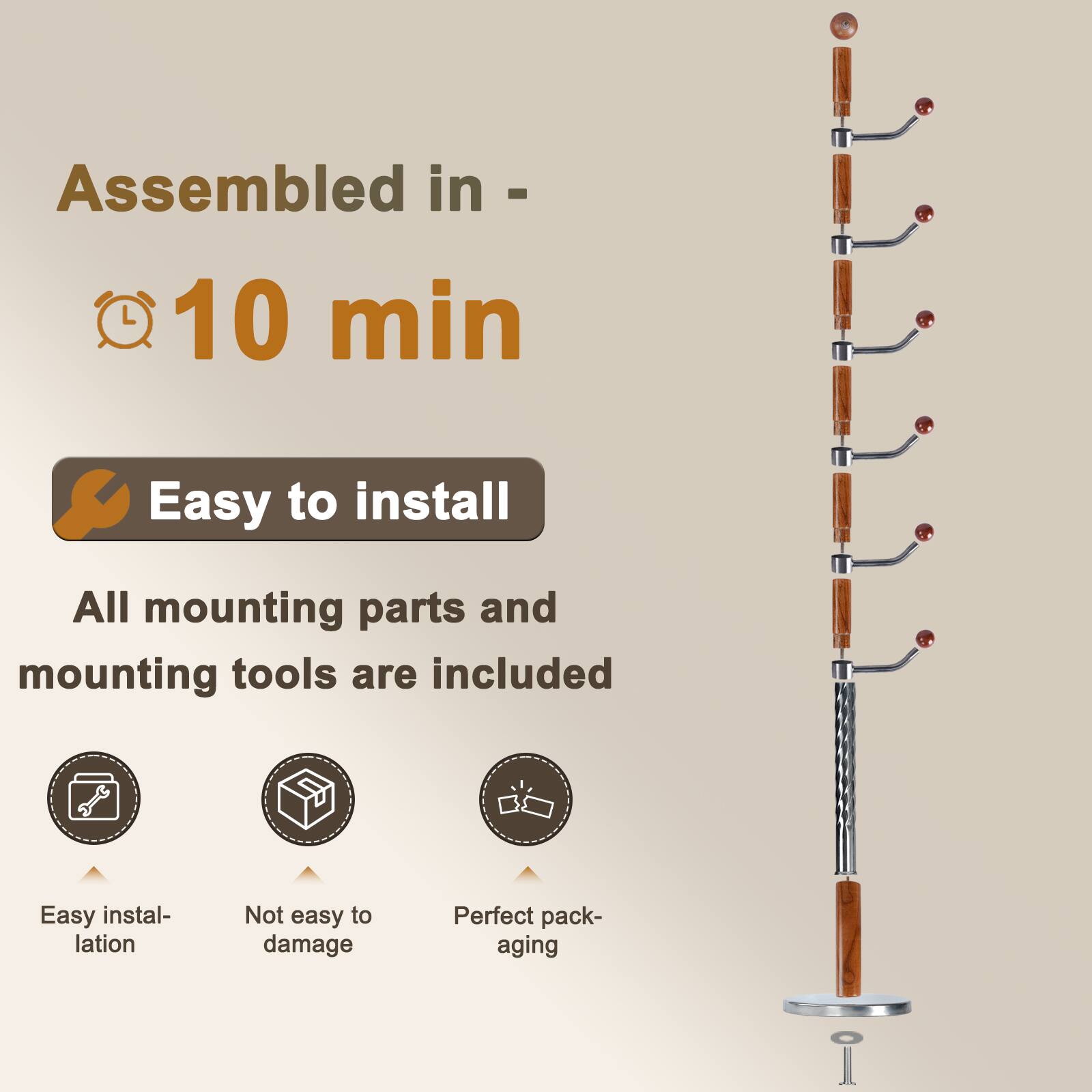 Assembled in -

10 min

Easy to install

All mounting parts and mounting tools are included

Easy installation

Not easy to damage

Perfect packaging