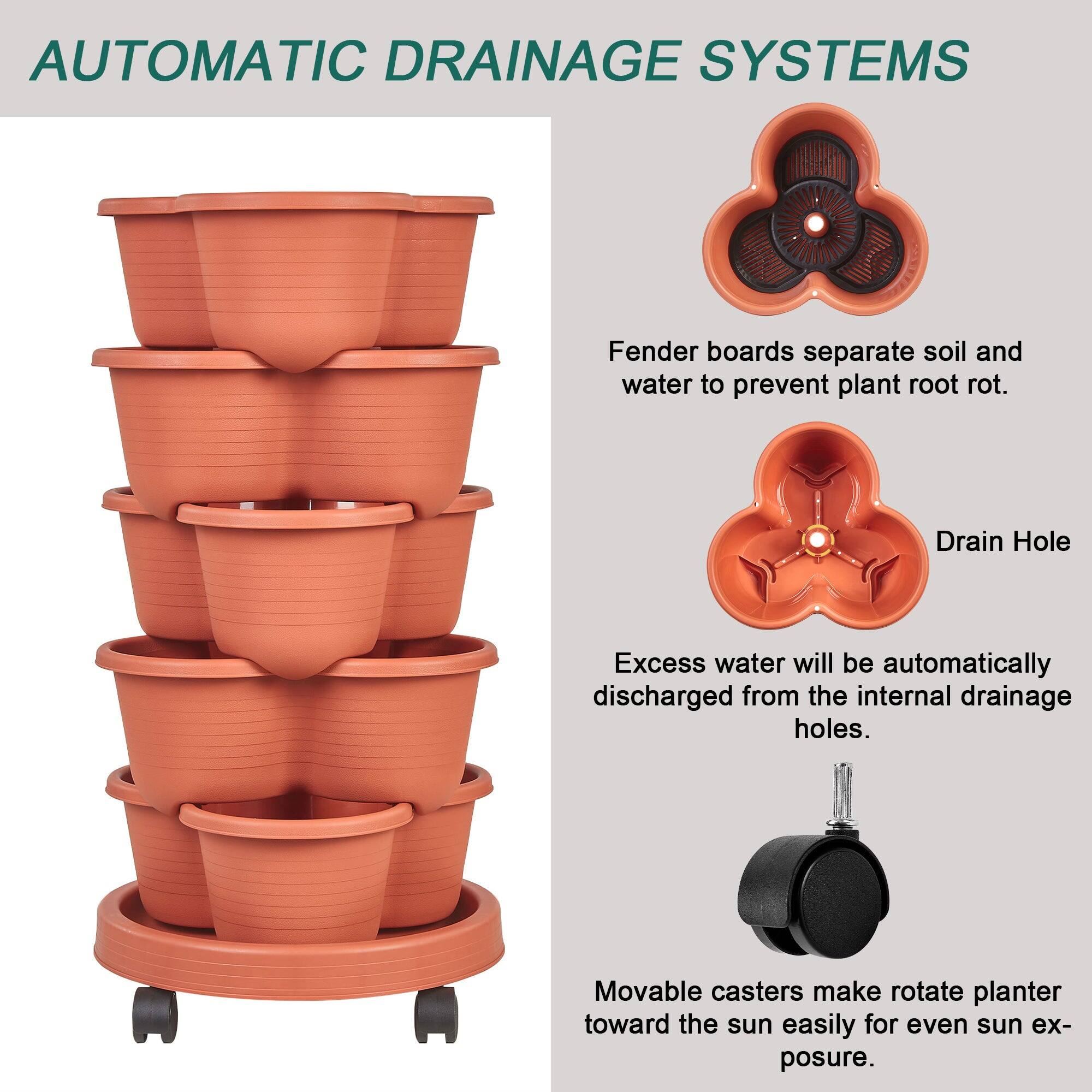 AUTOMATIC DRAINAGE SYSTEMS

Fender boards separate soil and water to prevent plant root rot.

Drain Hole

Excess water will be automatically discharged from the internal drainage holes.

Movable casters make rotate planter toward the sun easily for even sun exposure.