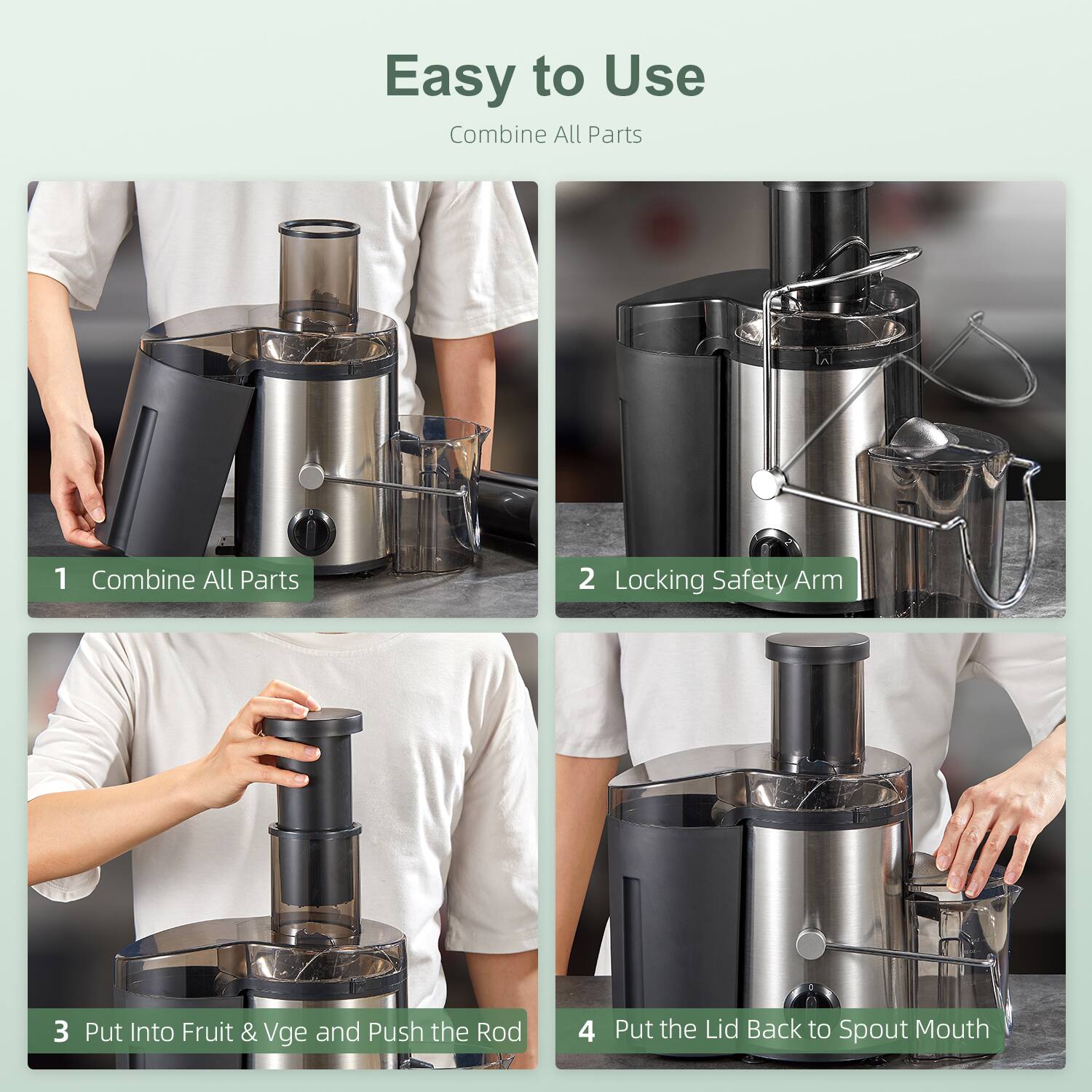 Easy to Use

Combine All Parts

1 Combine All Parts

2 Locking Safety Arm

3 Put Into Fruit & Vge and Push the Rod

4 Put the Lid Back to Spout Mouth