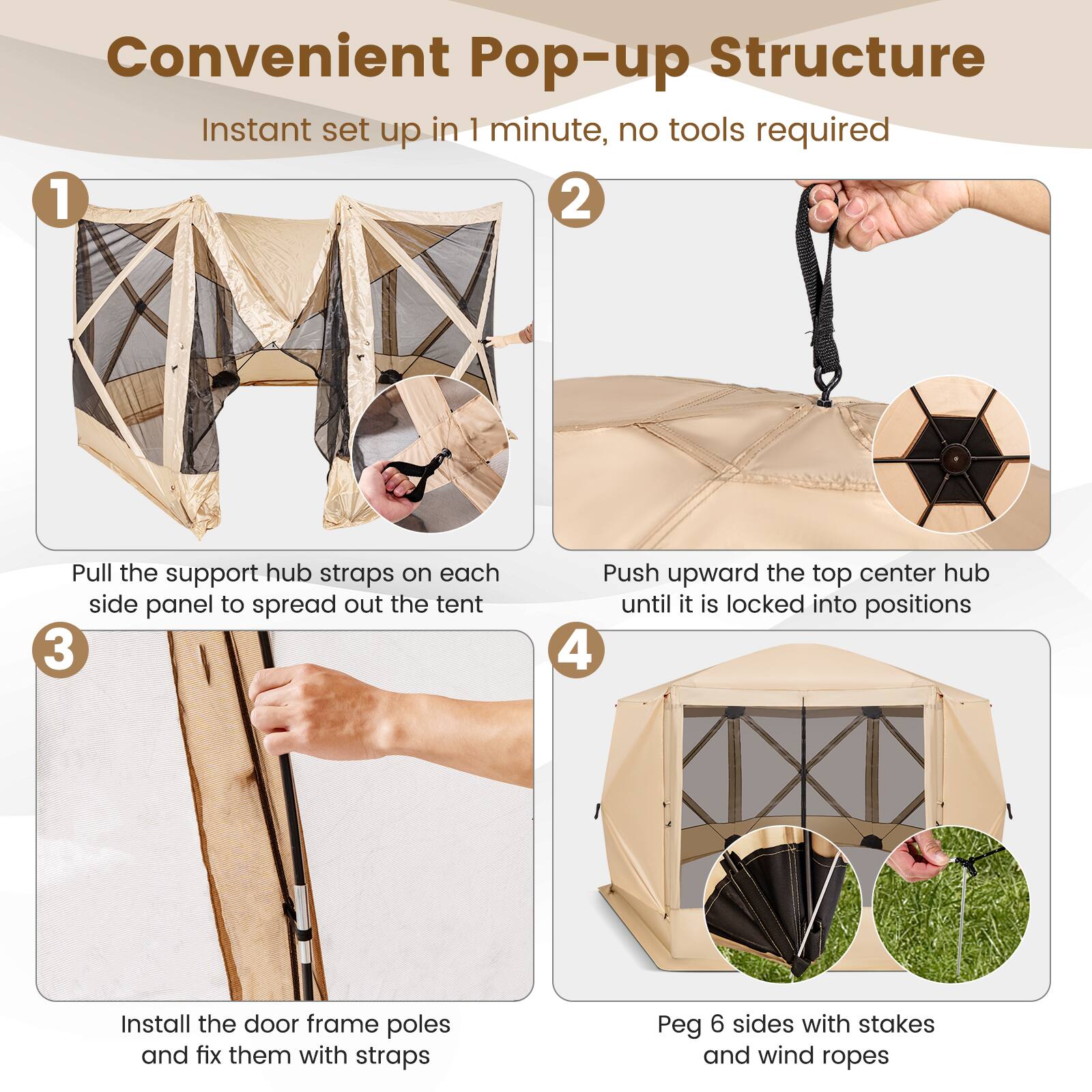 Convenient Pop-up Structure

Instant set up in 1 minute, no tools required

1

Pull the support hub straps on each side panel to spread out the tent

2

Push upward the top center hub until it is locked into positions

3

Install the door frame poles and fix them with straps

4

Peg 6 sides with stakes and wind ropes