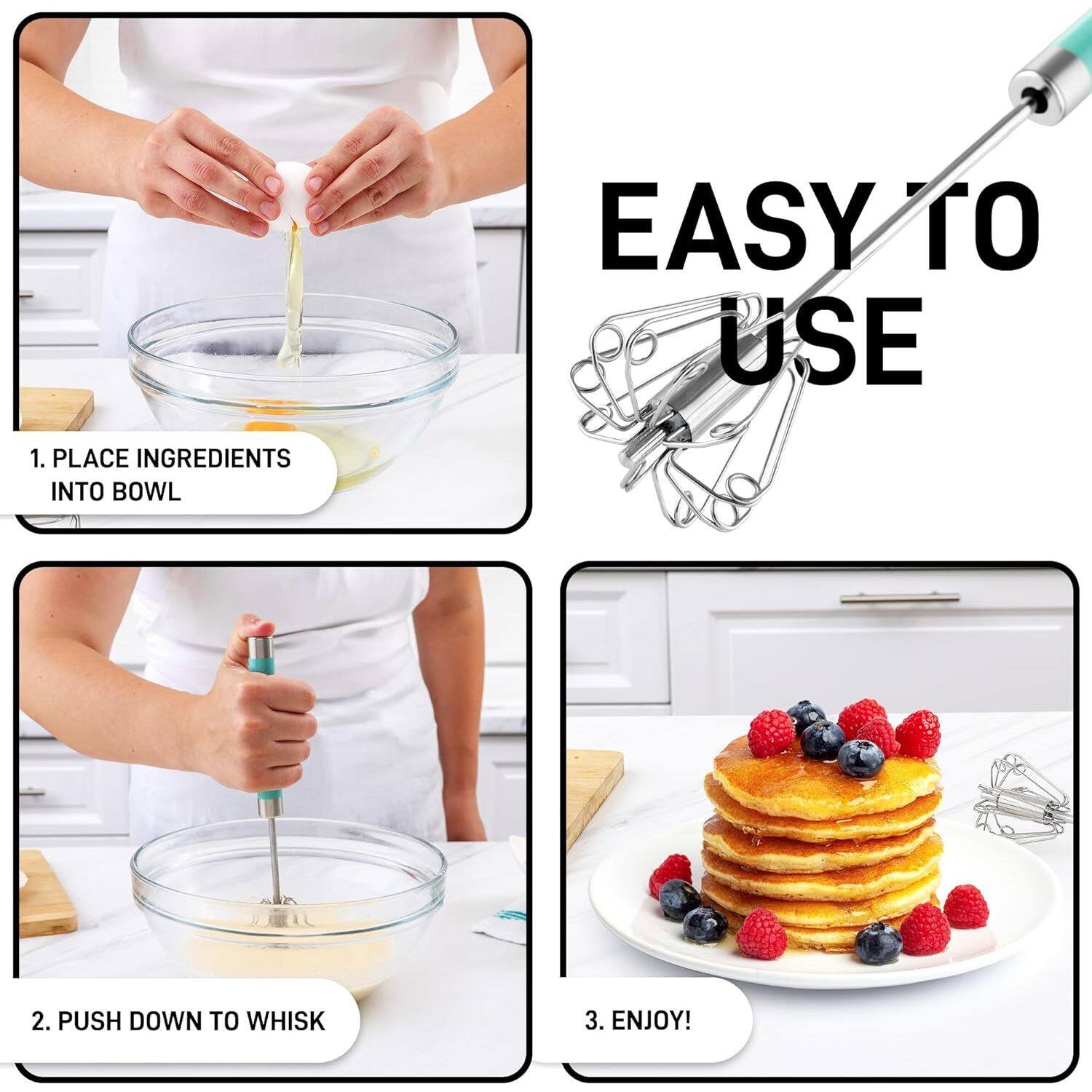 1. PLACE INGREDIENTS INTO BOWL

EASY TO USE

2. PUSH DOWN TO WHISK

3. ENJOY!