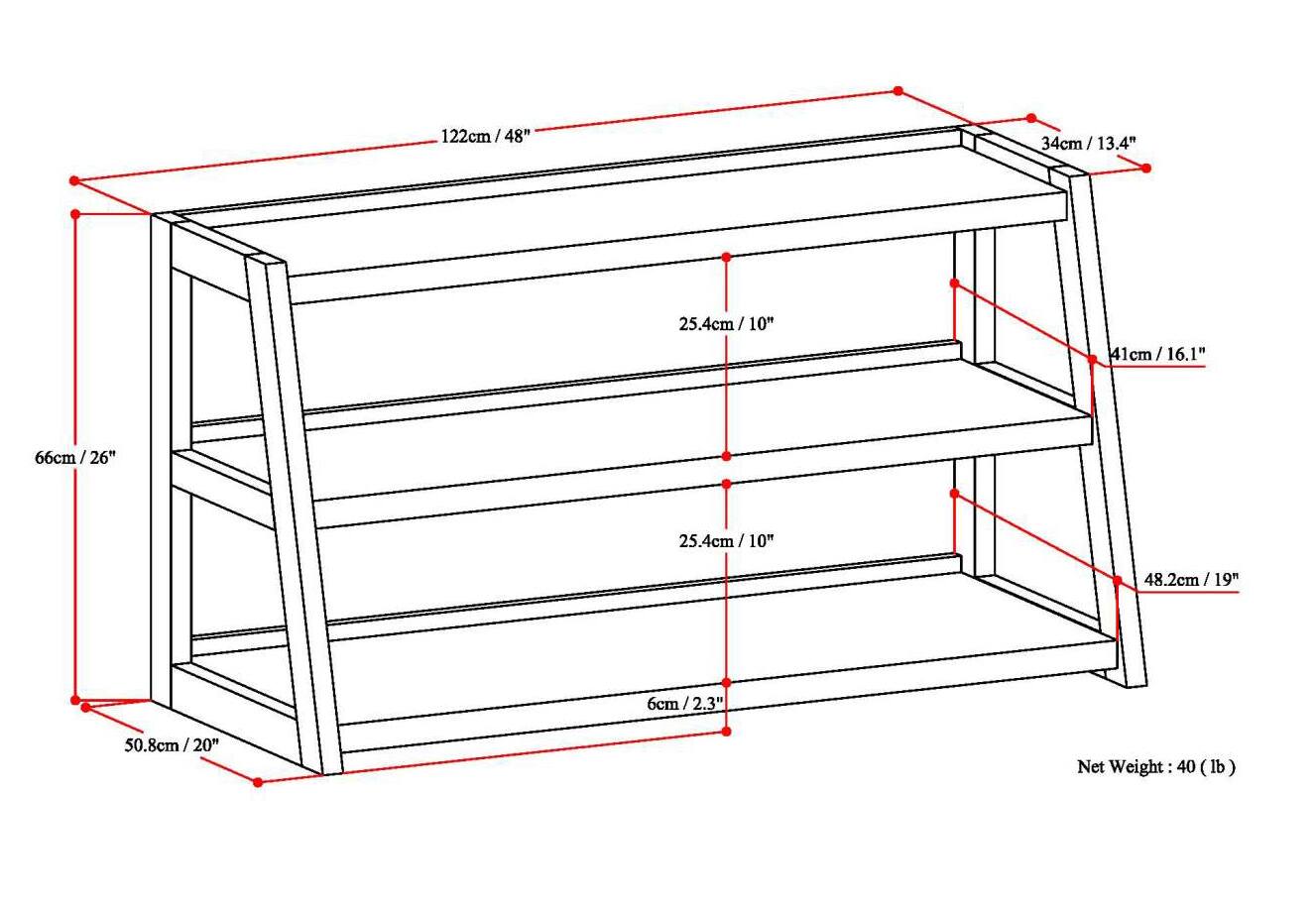 122cm / 48"

34cm / 13.4"

66cm / 26"

25.4cm / 10"

41cm / 16.1"

25.4cm / 10"

48.2cm / 19"

6cm / 2.3"

50.8cm / 20"

Net Weight : 40 ( lb )