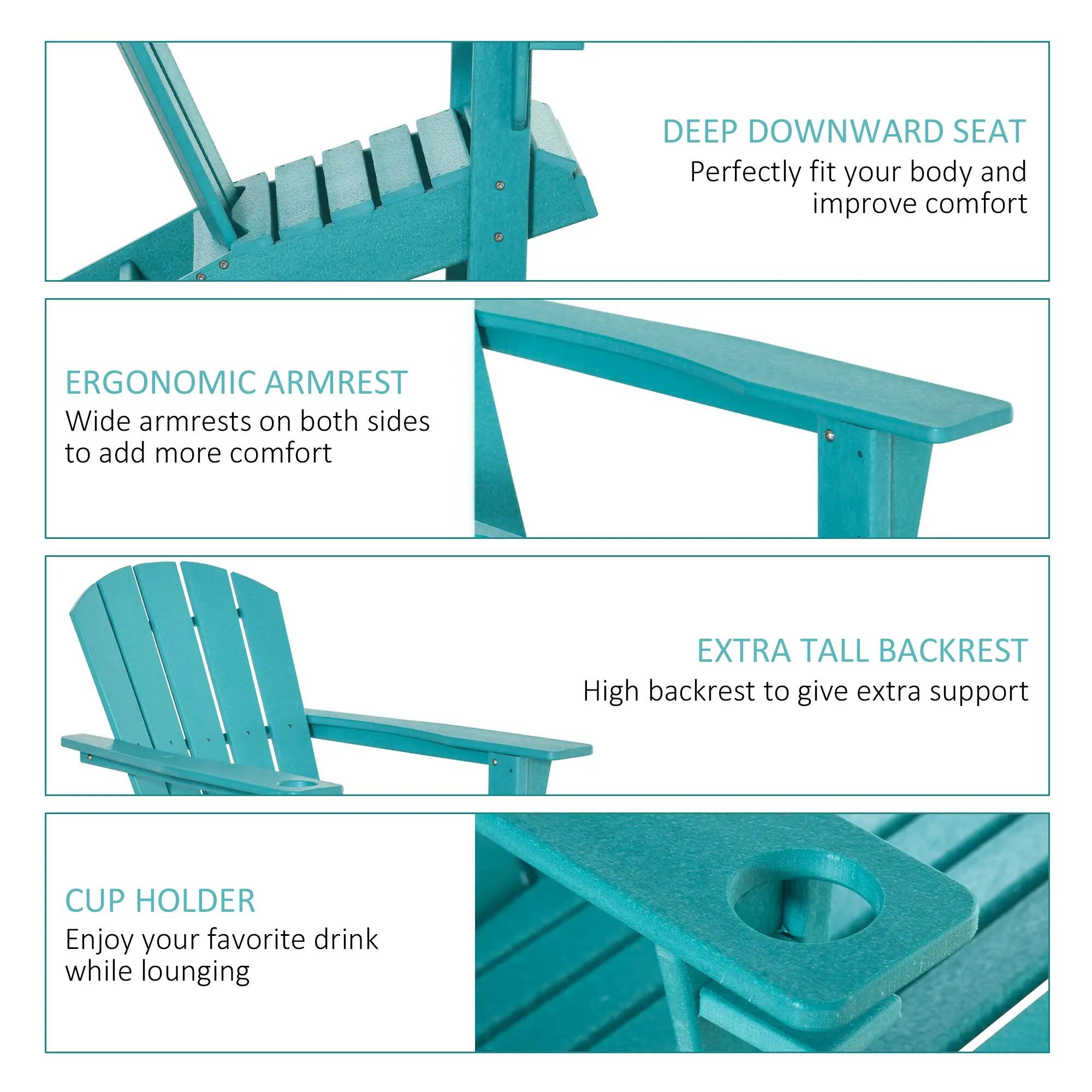 DEEP DOWNWARD SEAT
Perfectly fit your body and improve comfort

ERGONOMIC ARMREST
Wide armrests on both sides to add more comfort

EXTRA TALL BACKREST
High backrest to give extra support

CUP HOLDER
Enjoy your favorite drink while lounging