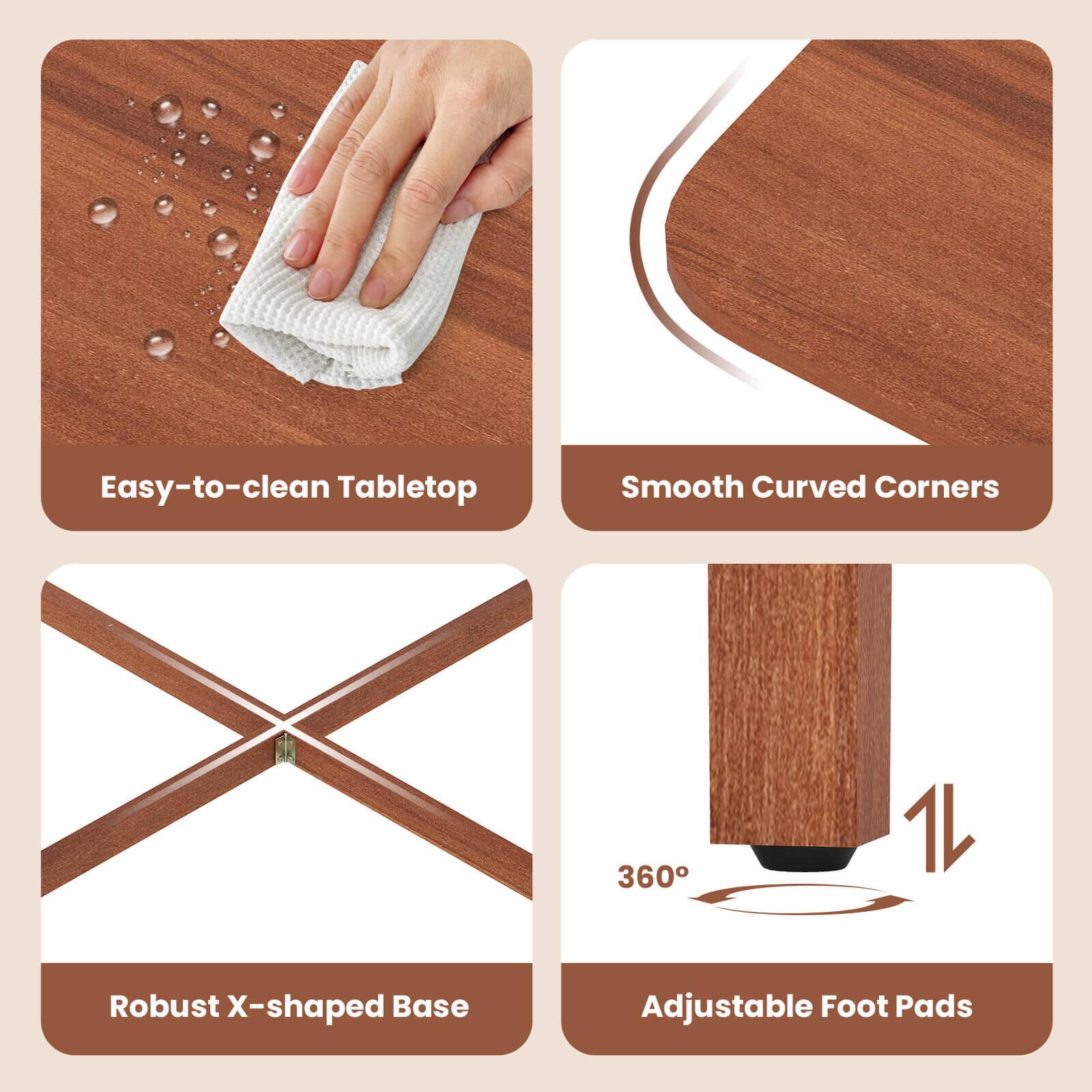 Easy-to-clean Tabletop

Smooth Curved Corners

Robust X-shaped Base

360°

Adjustable Foot Pads