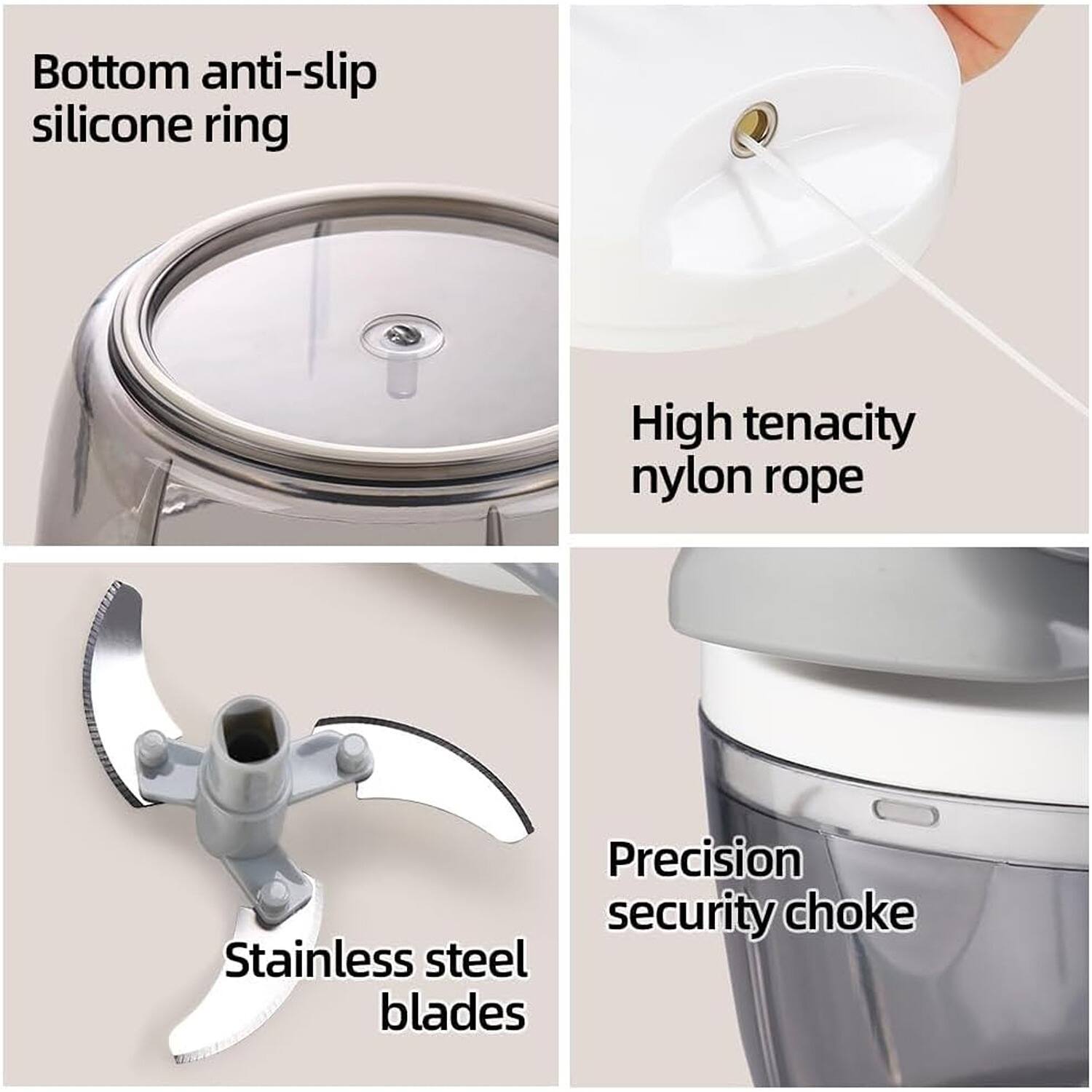 Bottom anti-slip silicone ring

High tenacity nylon rope

Stainless steel blades

Precision security choke