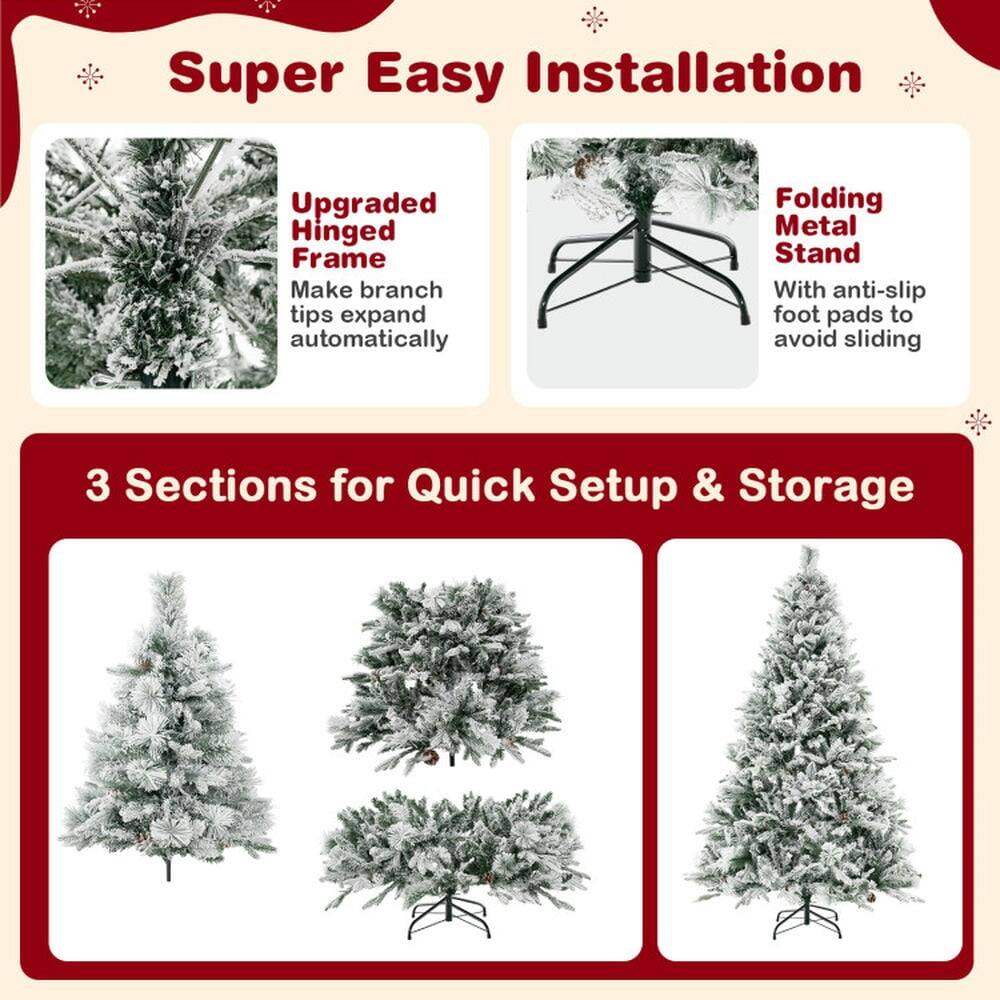 Super Easy Installation

Upgraded Hinged Frame
Make branch tips expand automatically

Folding Metal Stand
With anti-slip foot pads to avoid sliding

3 Sections for Quick Setup & Storage