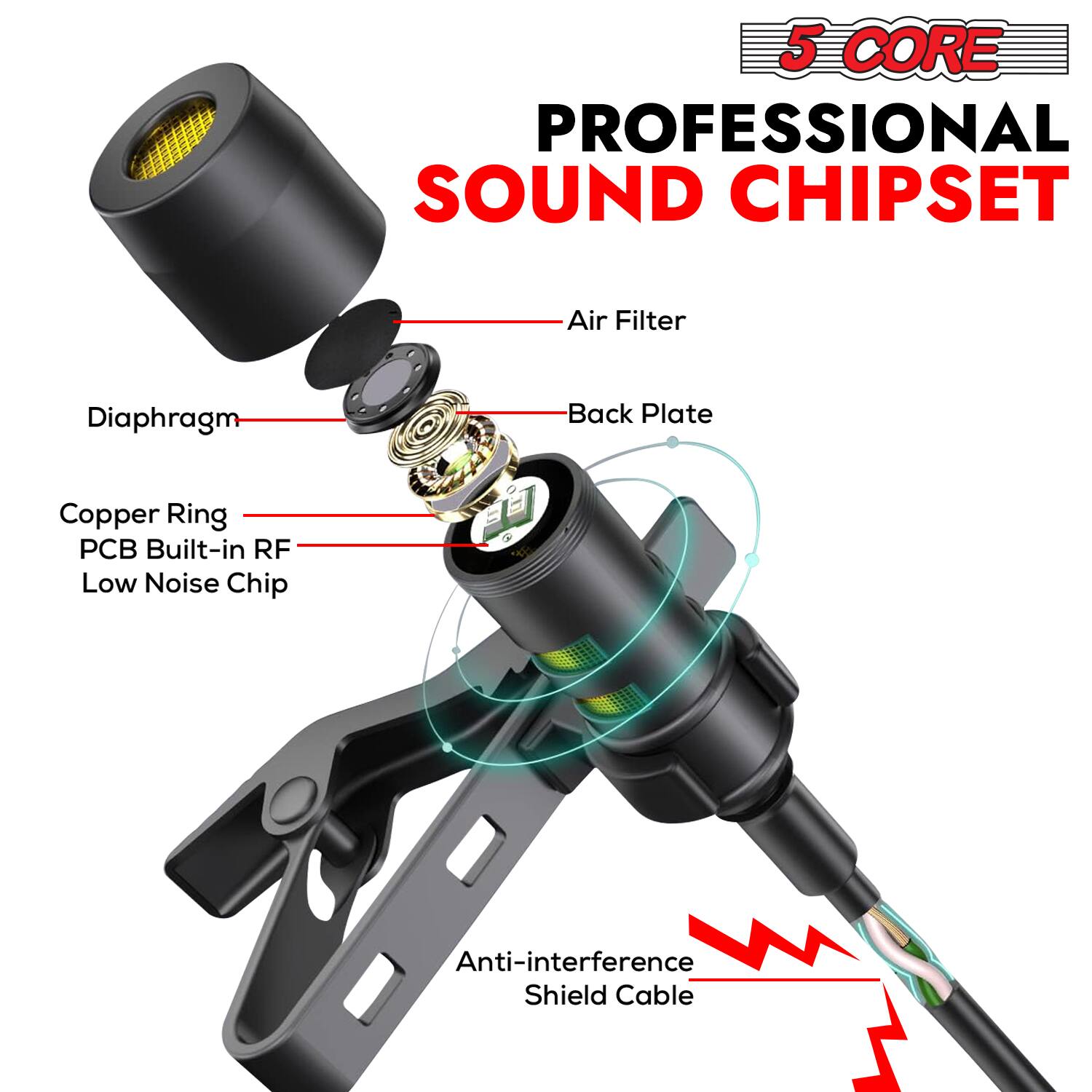 5 CORE

PROFESSIONAL
SOUND CHIPSET

Air Filter

Diaphragm

Back Plate

Copper Ring

PCB Built-in RF
Low Noise Chip

Anti-interference
Shield Cable