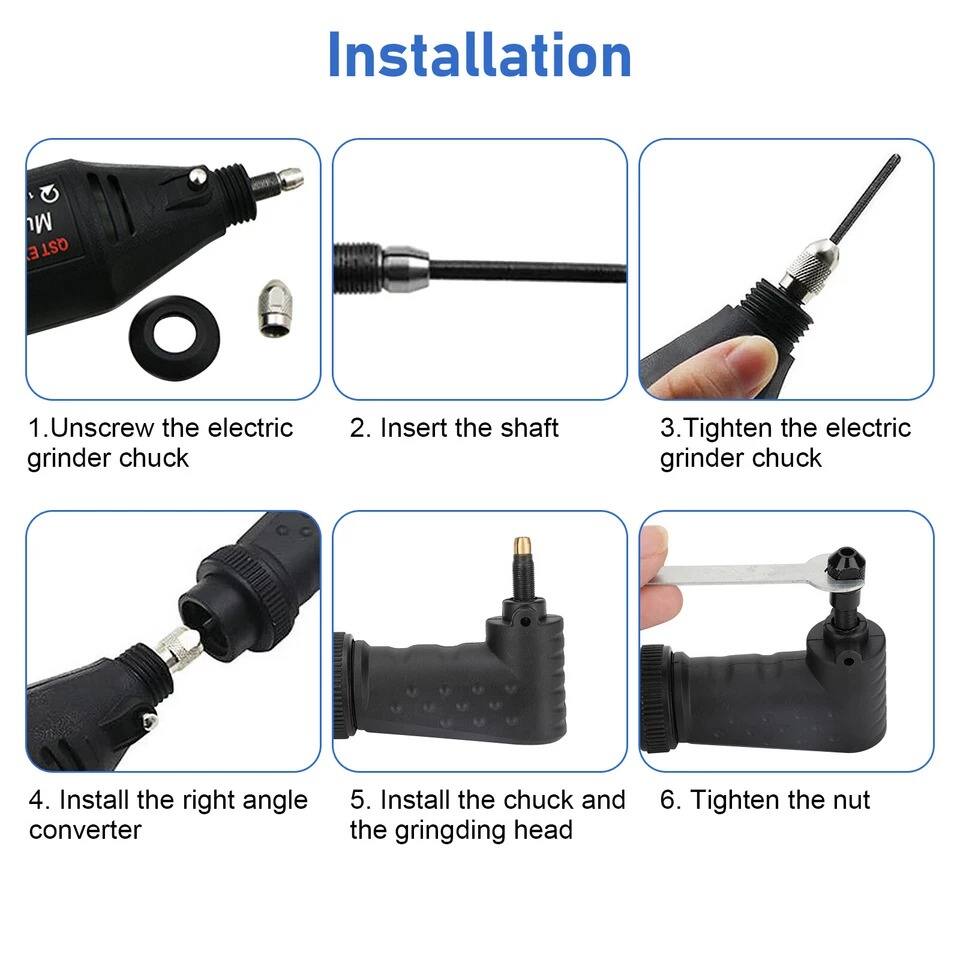 Installation

1.Unscrew the electric grinder chuck

2. Insert the shaft

3.Tighten the electric grinder chuck

4. Install the right angle converter

5. Install the chuck and the gringding head

6. Tighten the nut