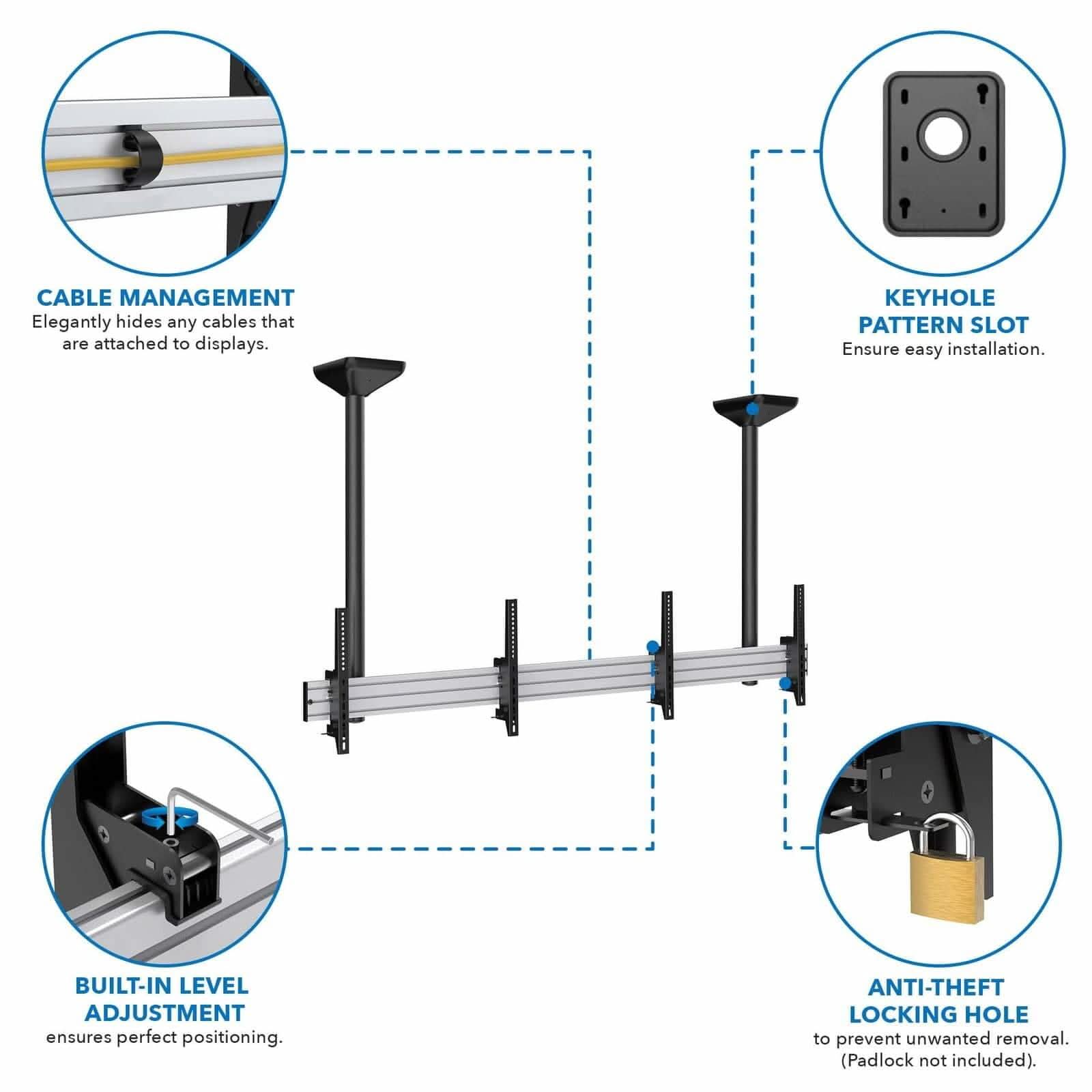 CABLE MANAGEMENT
Elegantly hides any cables that are attached to displays.

KEYHOLE PATTERN SLOT
Ensure easy installation.

BUILT-IN LEVEL ADJUSTMENT
ensures perfect positioning.

ANTI-THEFT LOCKING HOLE
to prevent unwanted removal. (Padlock not included).