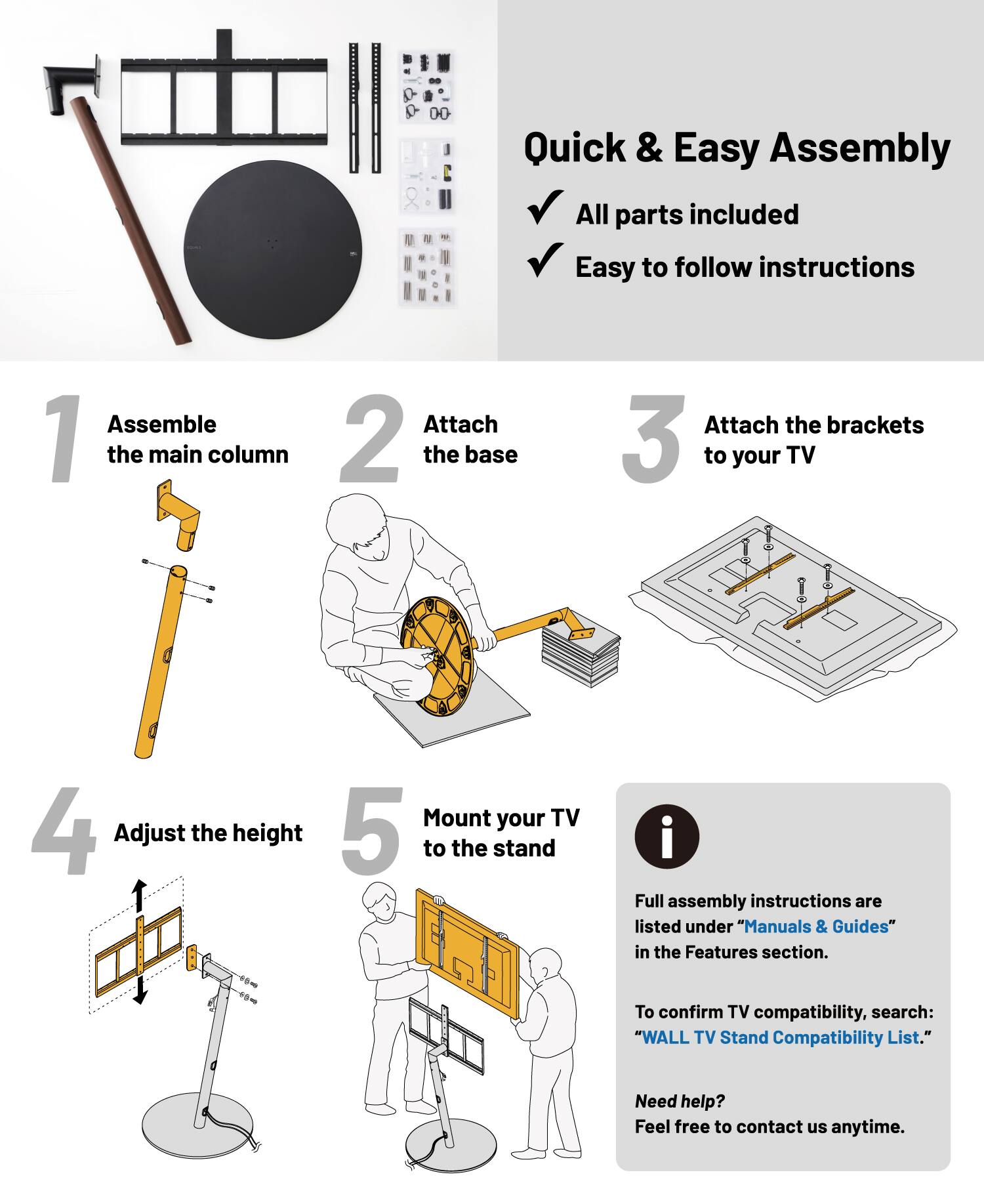 EQUALS

WALL

Quick & Easy Assembly

✓ All parts included

✓ Easy to follow instructions

1 Assemble the main column

2 Attach the base

3 Attach the brackets to your TV

4 Adjust the height

5 Mount your TV to the stand

i

Full assembly instructions are listed under “Manuals & Guides” in the Features section.

To confirm TV compatibility, search: “WALL TV Stand Compatibility List.”

Need help?
Feel free to contact us anytime.