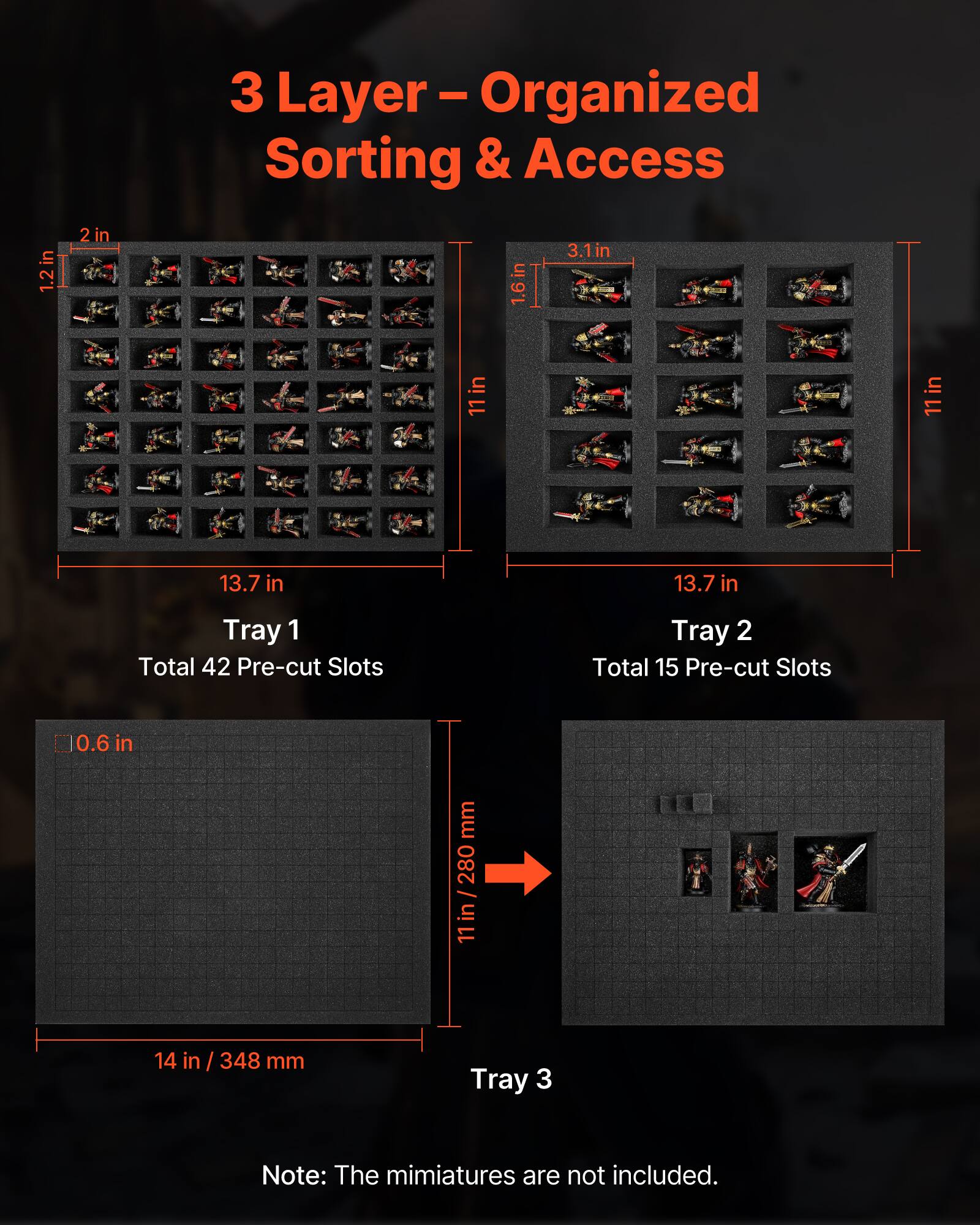 3 Layer – Organized Sorting & Access

2 in

1.2 in

11 in

13.7 in

Tray 1
Total 42 Pre-cut Slots

3.1 in

1.6 in

11 in

13.7 in

Tray 2
Total 15 Pre-cut Slots

0.6 in

11 in / 280 mm

14 in / 348 mm

Tray 3

Note: The mimiatures are not included.