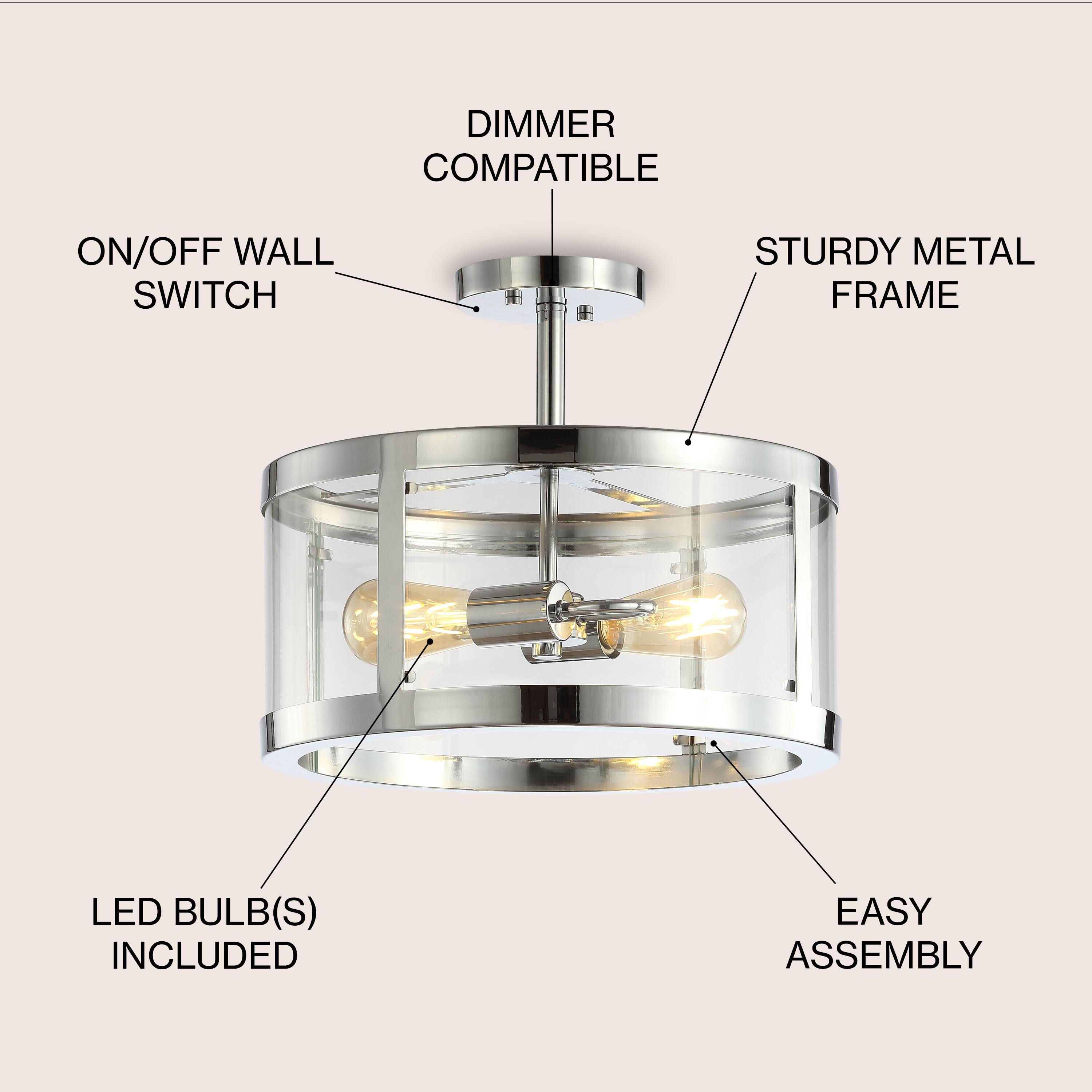 DIMMER COMPATIBLE

ON/OFF WALL SWITCH

STURDY METAL FRAME

LED BULB(S) INCLUDED

EASY ASSEMBLY