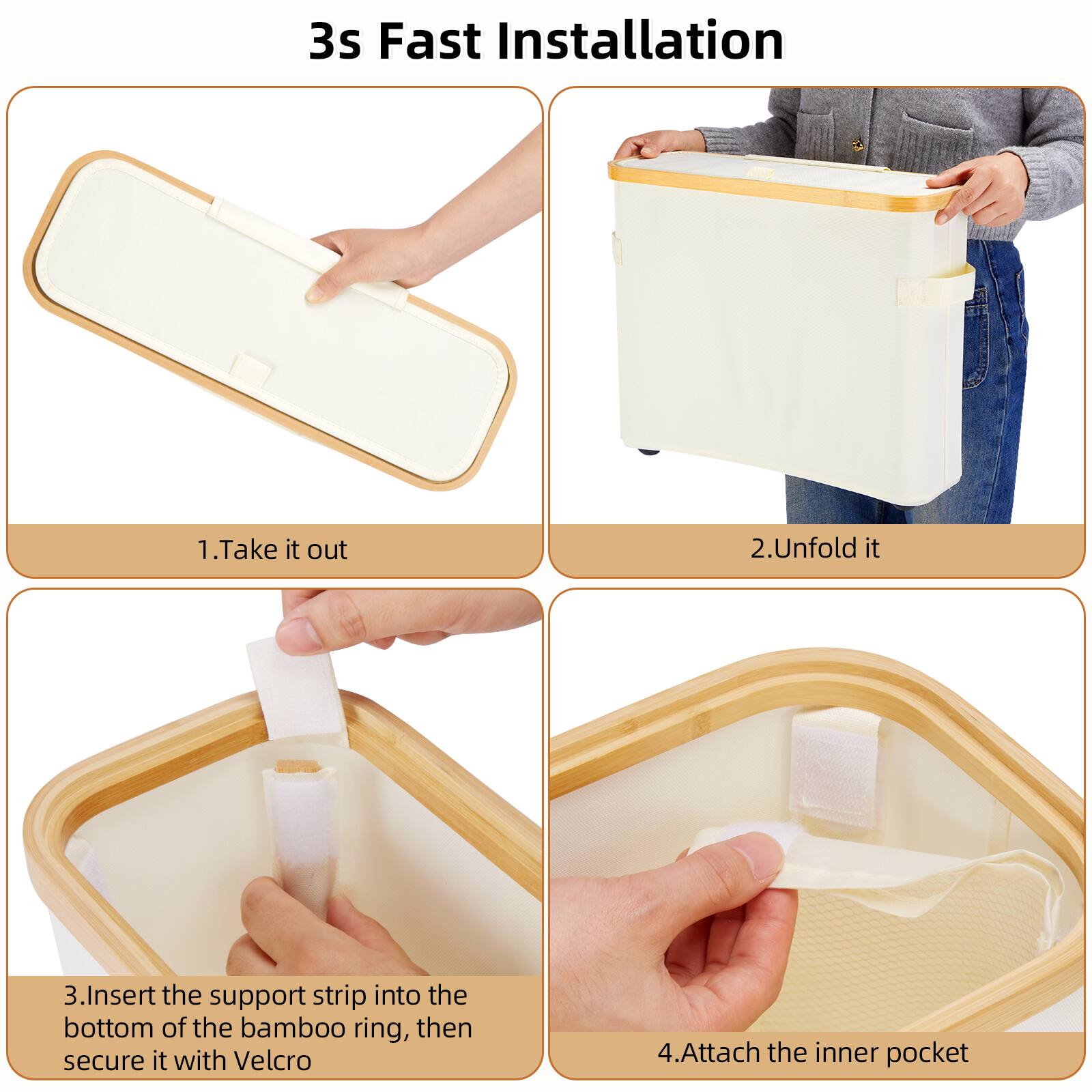 3s Fast Installation

1.Take it out

2.Unfold it

3.Insert the support strip into the bottom of the bamboo ring, then secure it with Velcro

4.Attach the inner pocket