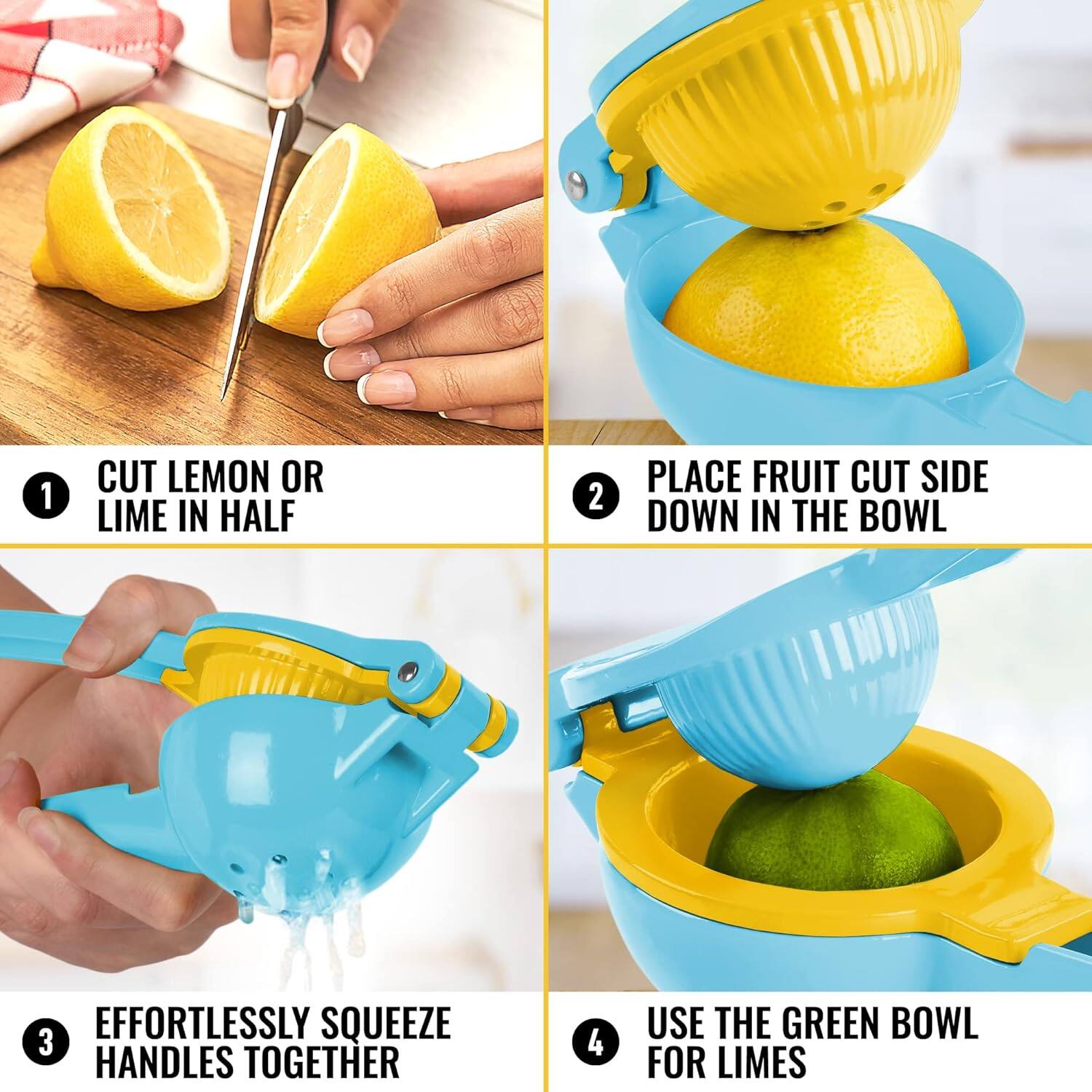 1 CUT LEMON OR LIME IN HALF

2 PLACE FRUIT CUT SIDE DOWN IN THE BOWL

3 EFFORTLESSLY SQUEEZE HANDLES TOGETHER

4 USE THE GREEN BOWL FOR LIMES