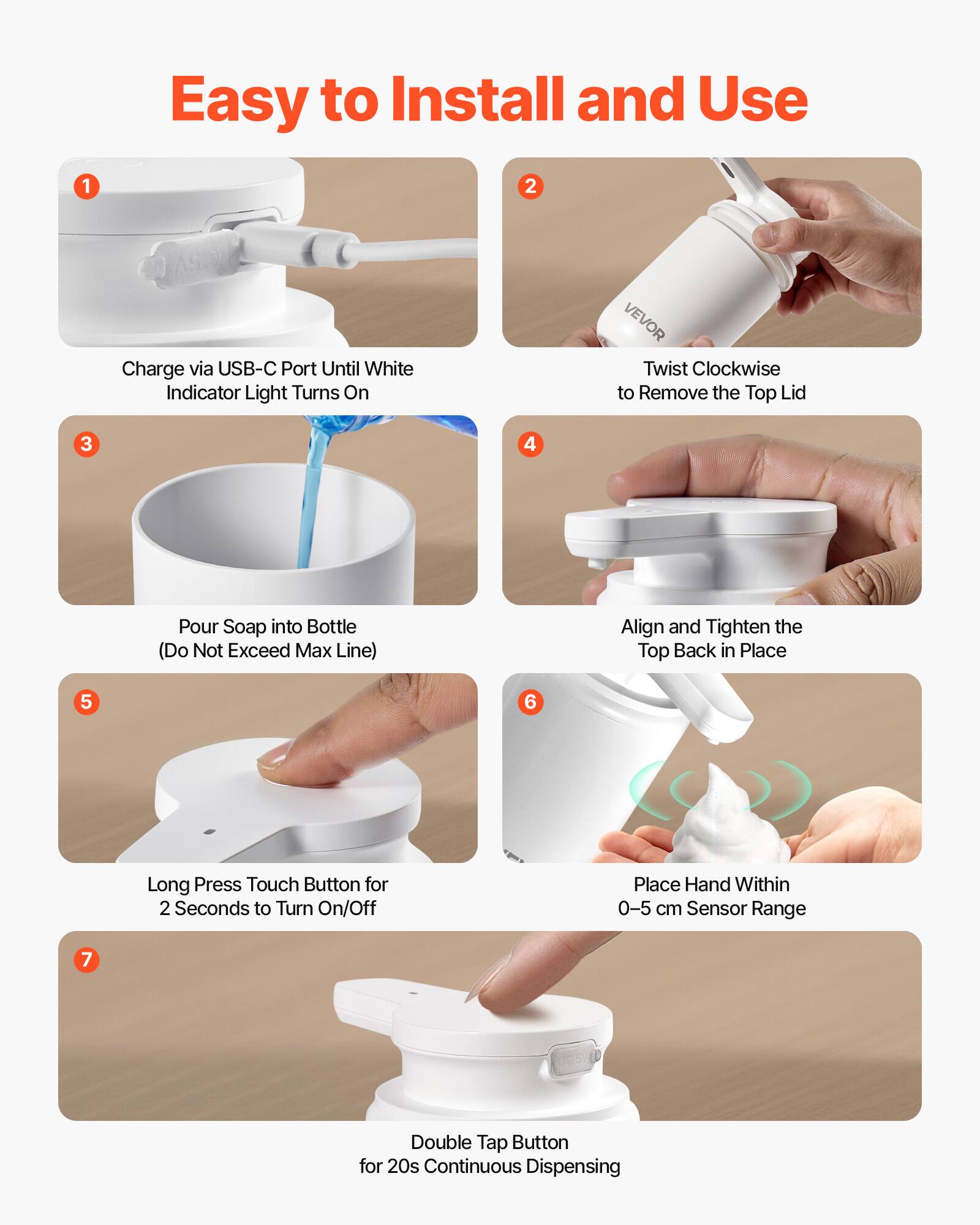 Easy to Install and Use

1

Charge via USB-C Port Until White Indicator Light Turns On

2

VEVOR

Twist Clockwise to Remove the Top Lid

3

Pour Soap into Bottle (Do Not Exceed Max Line)

4

Align and Tighten the Top Back in Place

5

Long Press Touch Button for 2 Seconds to Turn On/Off

6

Place Hand Within 0–5 cm Sensor Range

7

DC 5V

Double Tap Button for 20s Continuous Dispensing