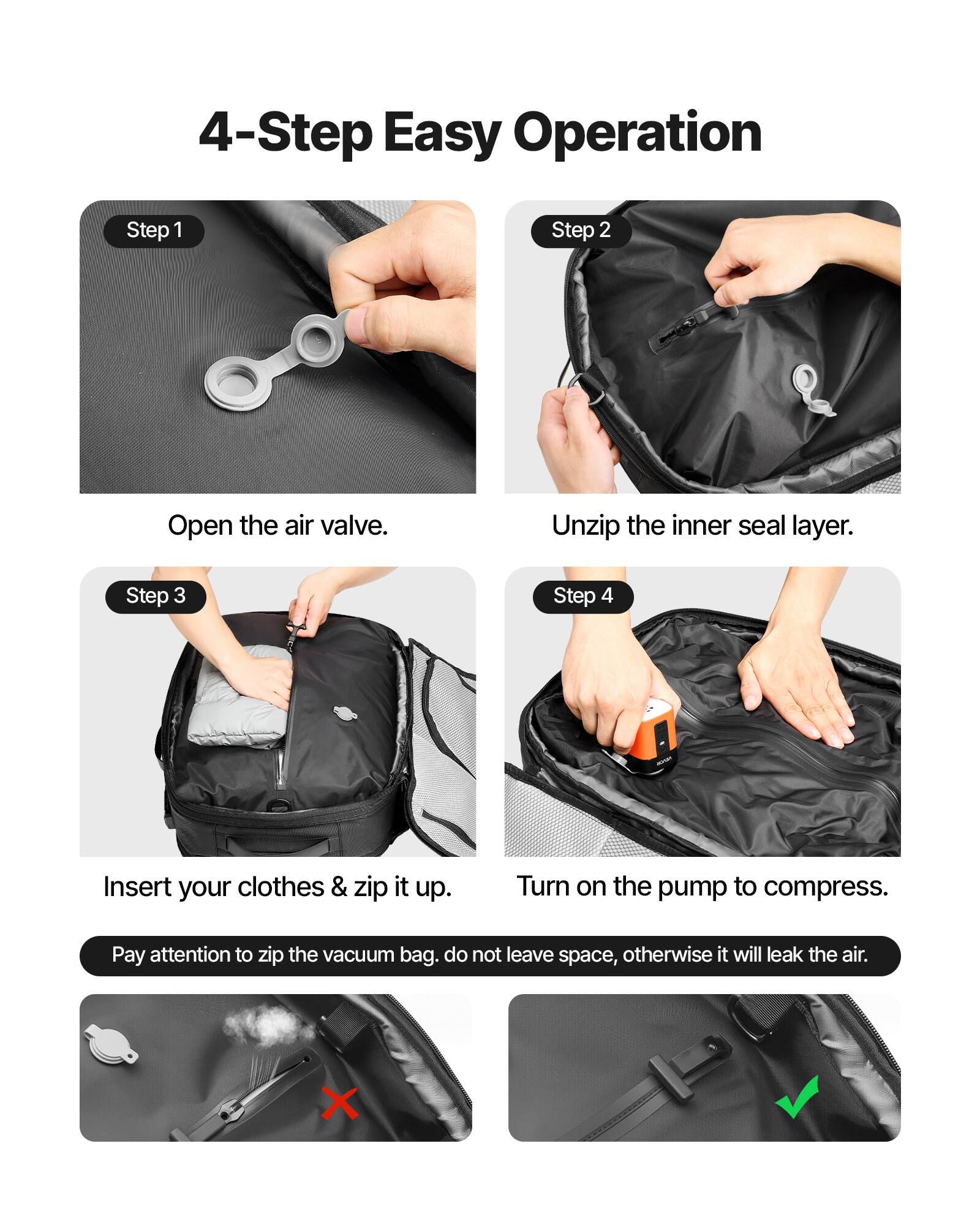 4-Step Easy Operation

Step 1

Open the air valve.

Step 2

Unzip the inner seal layer.

Step 3

Insert your clothes & zip it up.

Step 4

VEVOR

Turn on the pump to compress.

Pay attention to zip the vacuum bag. do not leave space, otherwise it will leak the air.