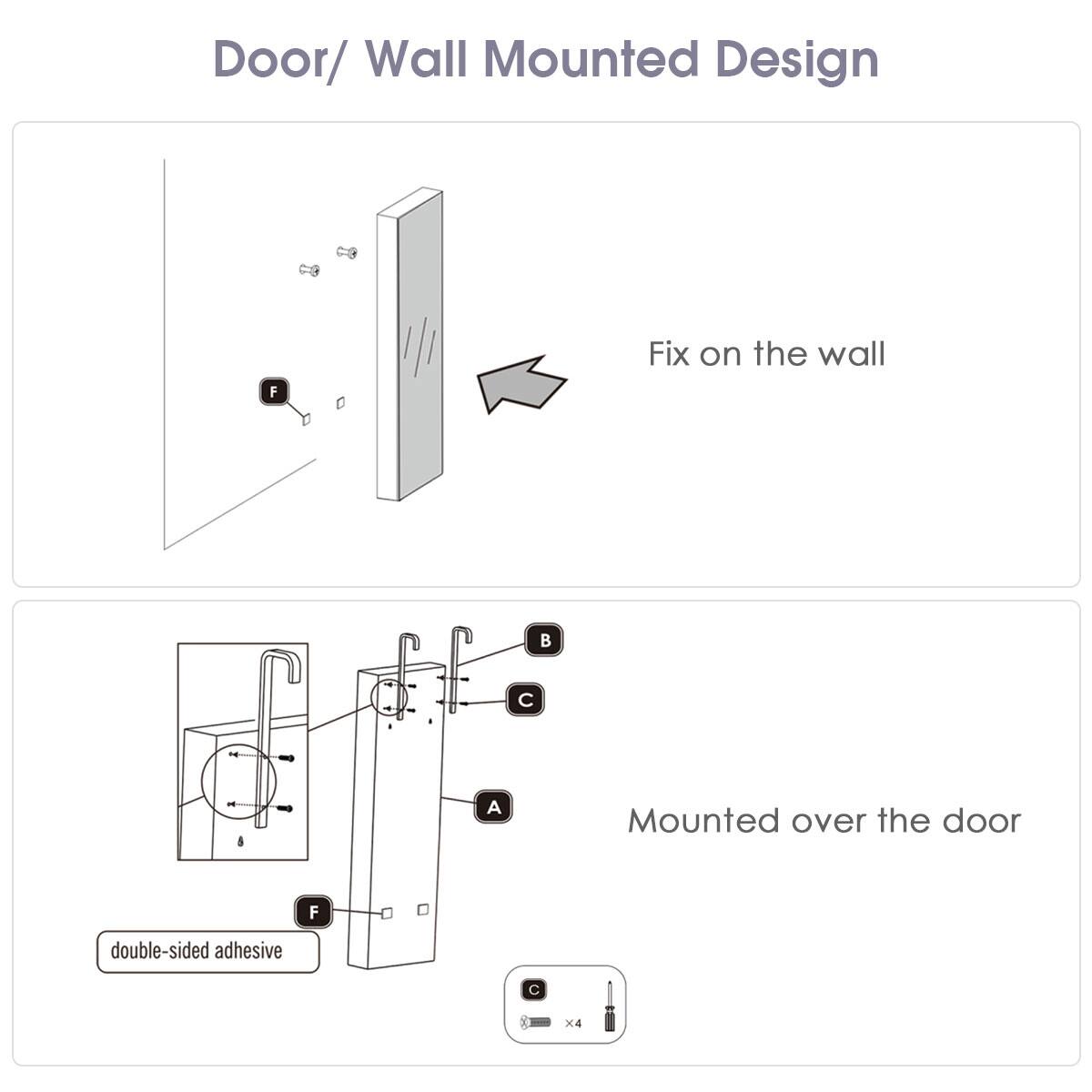 Door/ Wall Mounted Design

F

Fix on the wall

B

C

A

F

double-sided adhesive

Mounted over the door

C

×4