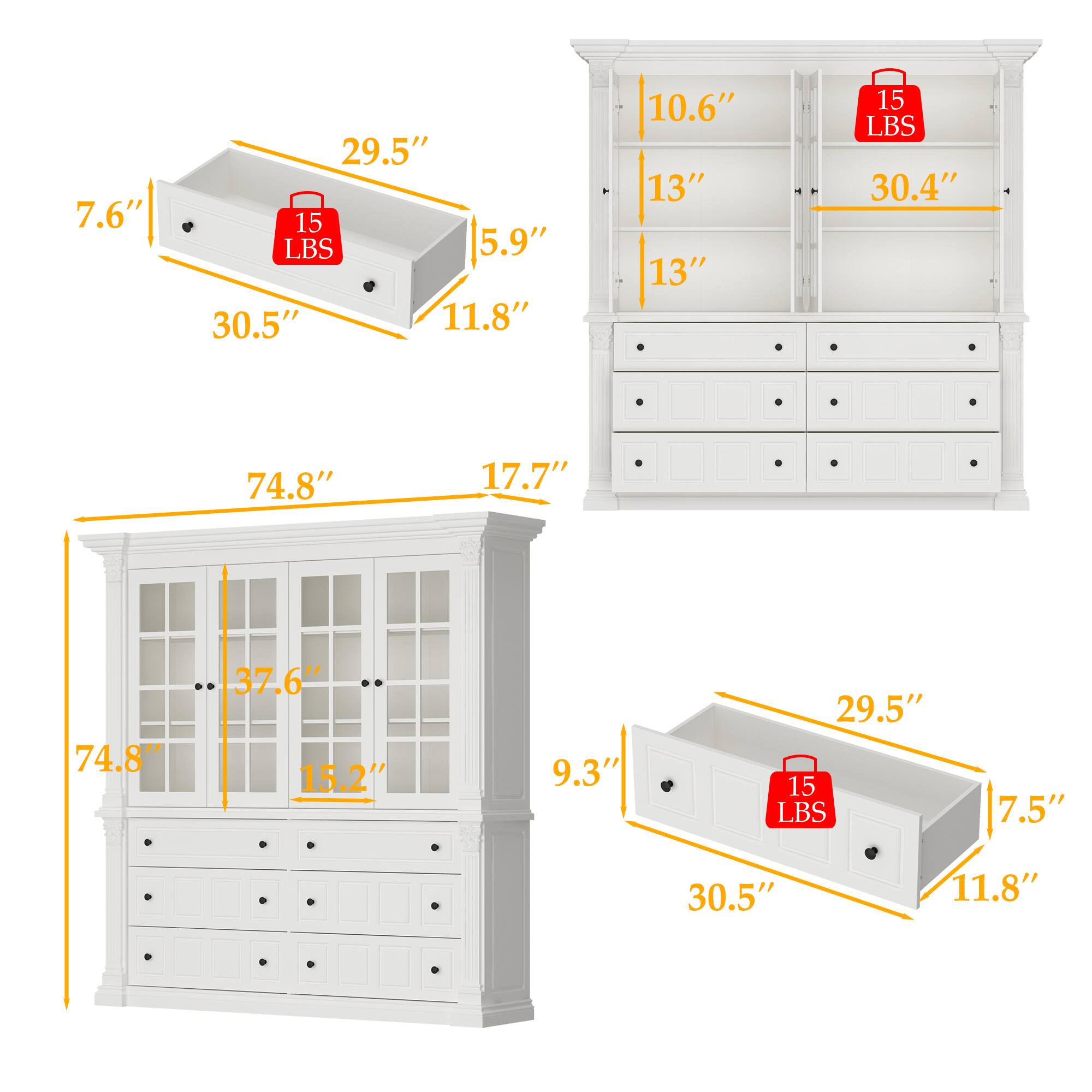 29.5″
7.6″
15 LBS
5.9″
30.5″
11.8″

10.6″
15 LBS
13″
30.4″
13″

74.8″
17.7″
37.6″
74.8″
15.2″

29.5″
9.3″
15 LBS
7.5″
30.5″
11.8″