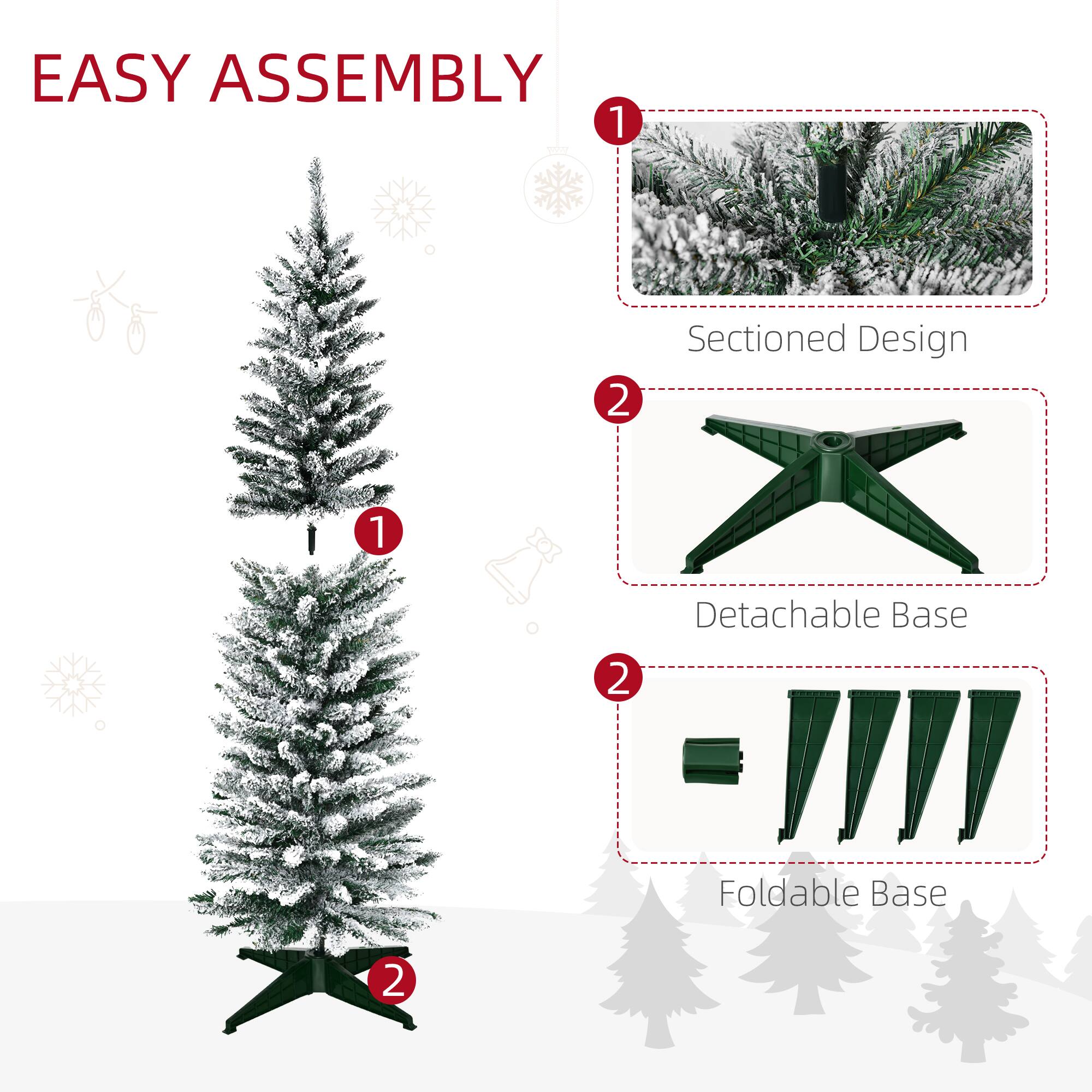 EASY ASSEMBLY

1

2

1

Sectioned Design

2

Detachable Base

2

Foldable Base