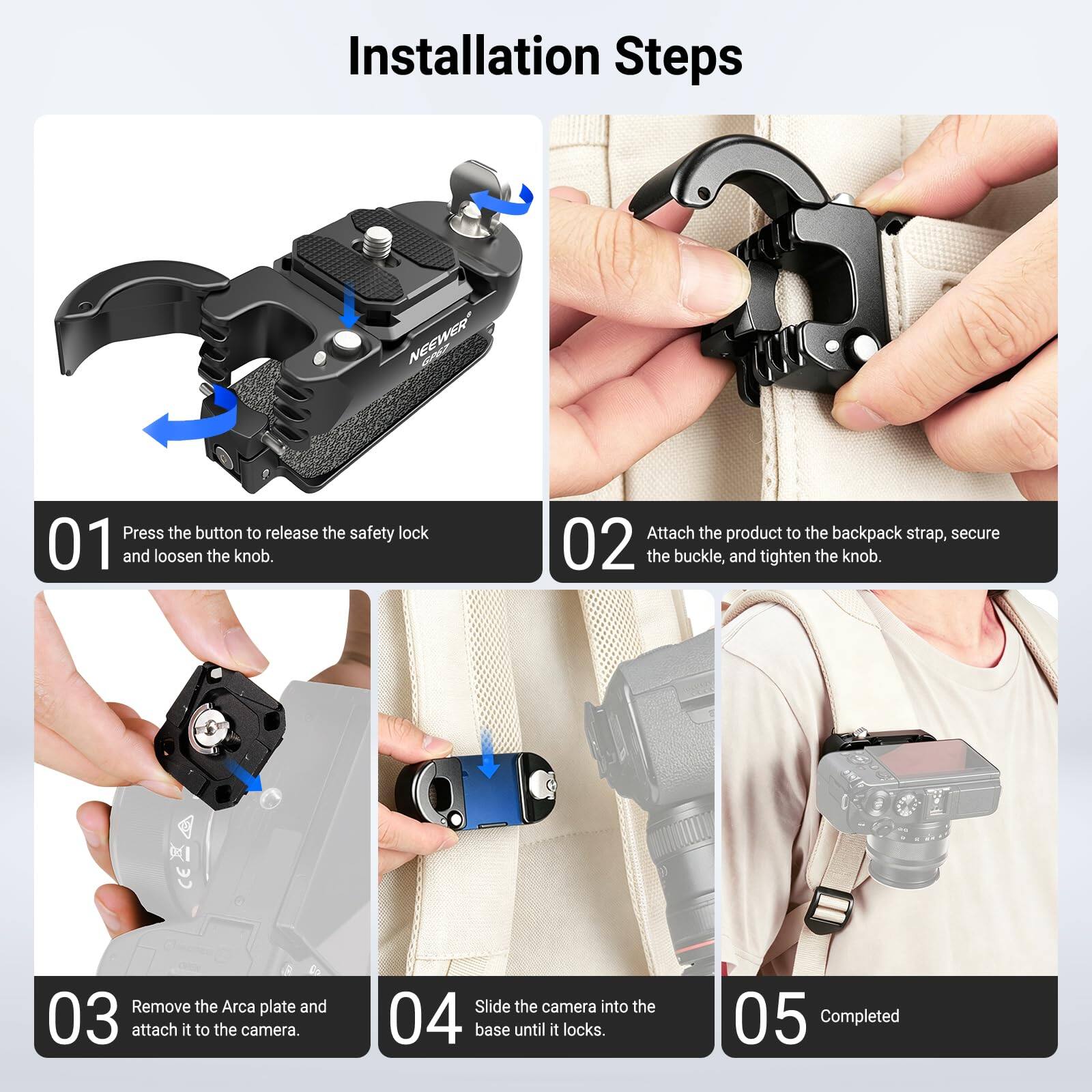 Installation Steps

NEEWER®
GP67

01 Press the button to release the safety lock and loosen the knob.

02 Attach the product to the backpack strap, secure the buckle, and tighten the knob.

03 Remove the Arca plate and attach it to the camera.

04 Slide the camera into the base until it locks.

05 Completed