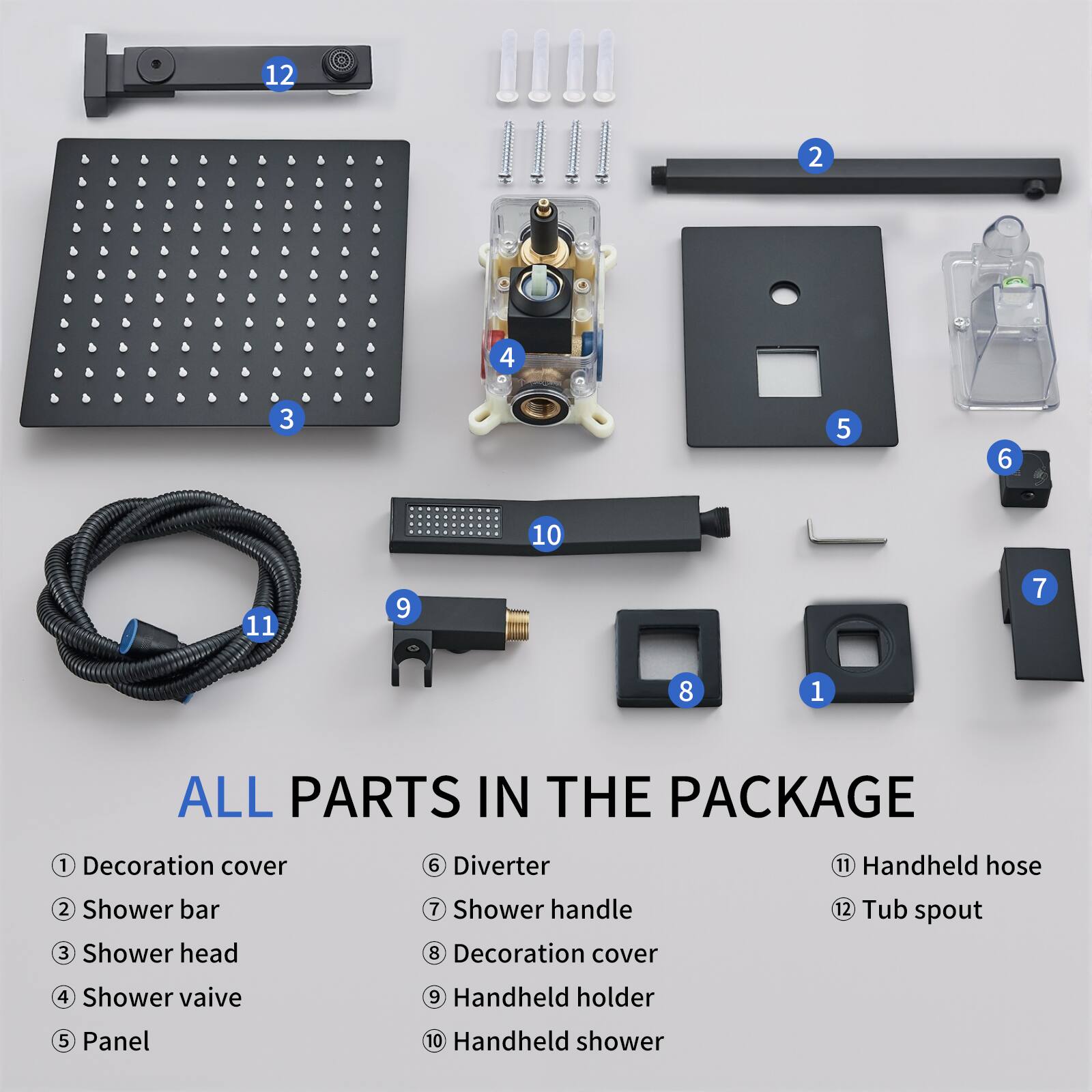 12

2

3

4

5

6

10

7

11

9

8

1

ALL PARTS IN THE PACKAGE

① Decoration cover
② Shower bar
③ Shower head
④ Shower vaive
⑤ Panel

⑥ Diverter
⑦ Shower handle
⑧ Decoration cover
⑨ Handheld holder
⑩ Handheld shower

⑪ Handheld hose
⑫ Tub spout