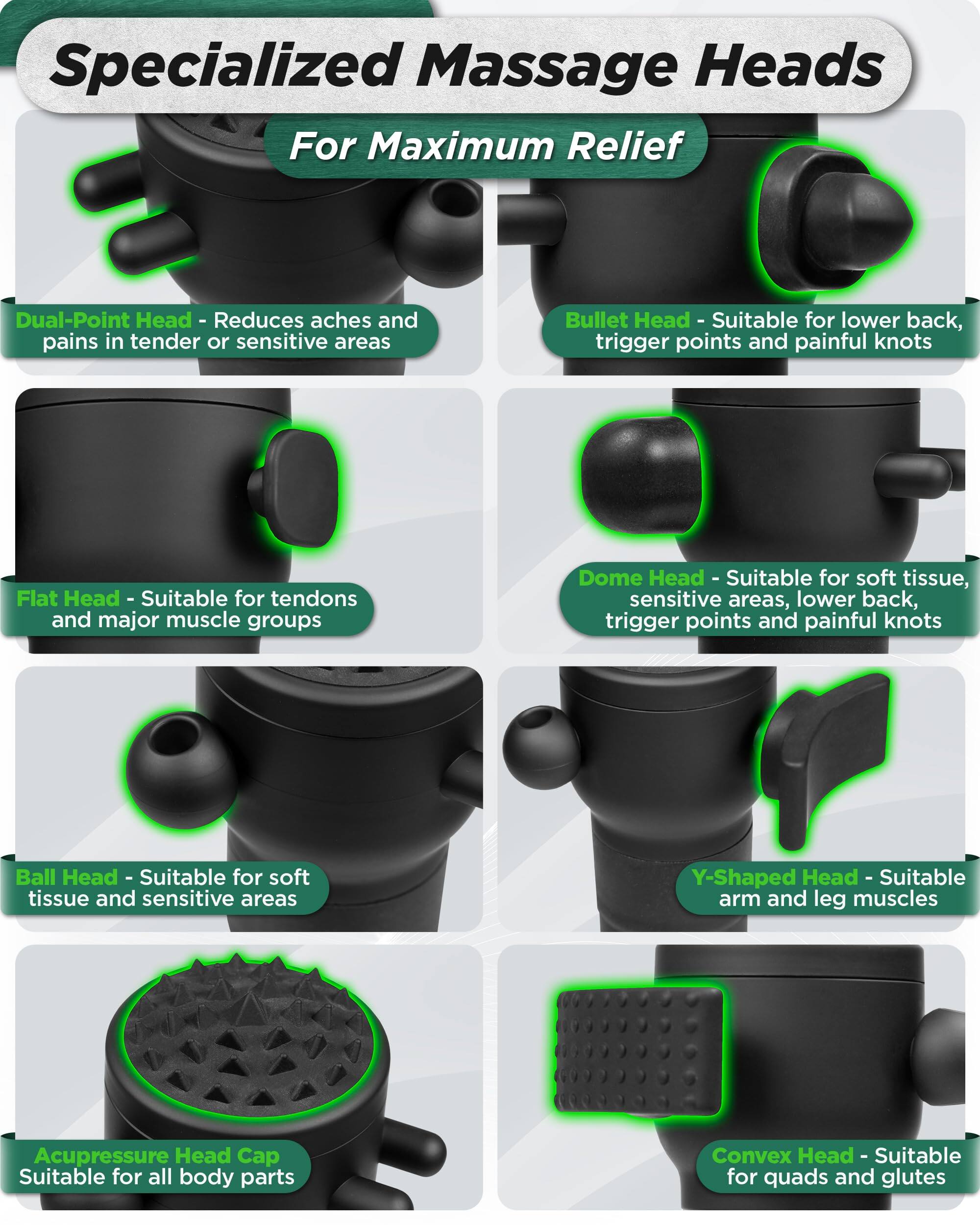 Specialized Massage Heads

For Maximum Relief

Dual-Point Head - Reduces aches and pains in tender or sensitive areas

Bullet Head - Suitable for lower back, trigger points and painful knots

Flat Head - Suitable for tendons and major muscle groups

Dome Head - Suitable for soft tissue, sensitive areas, lower back, trigger points and painful knots

Ball Head - Suitable for soft tissue and sensitive areas

Y-Shaped Head - Suitable arm and leg muscles

Acupressure Head Cap
Suitable for all body parts

Convex Head - Suitable for quads and glutes