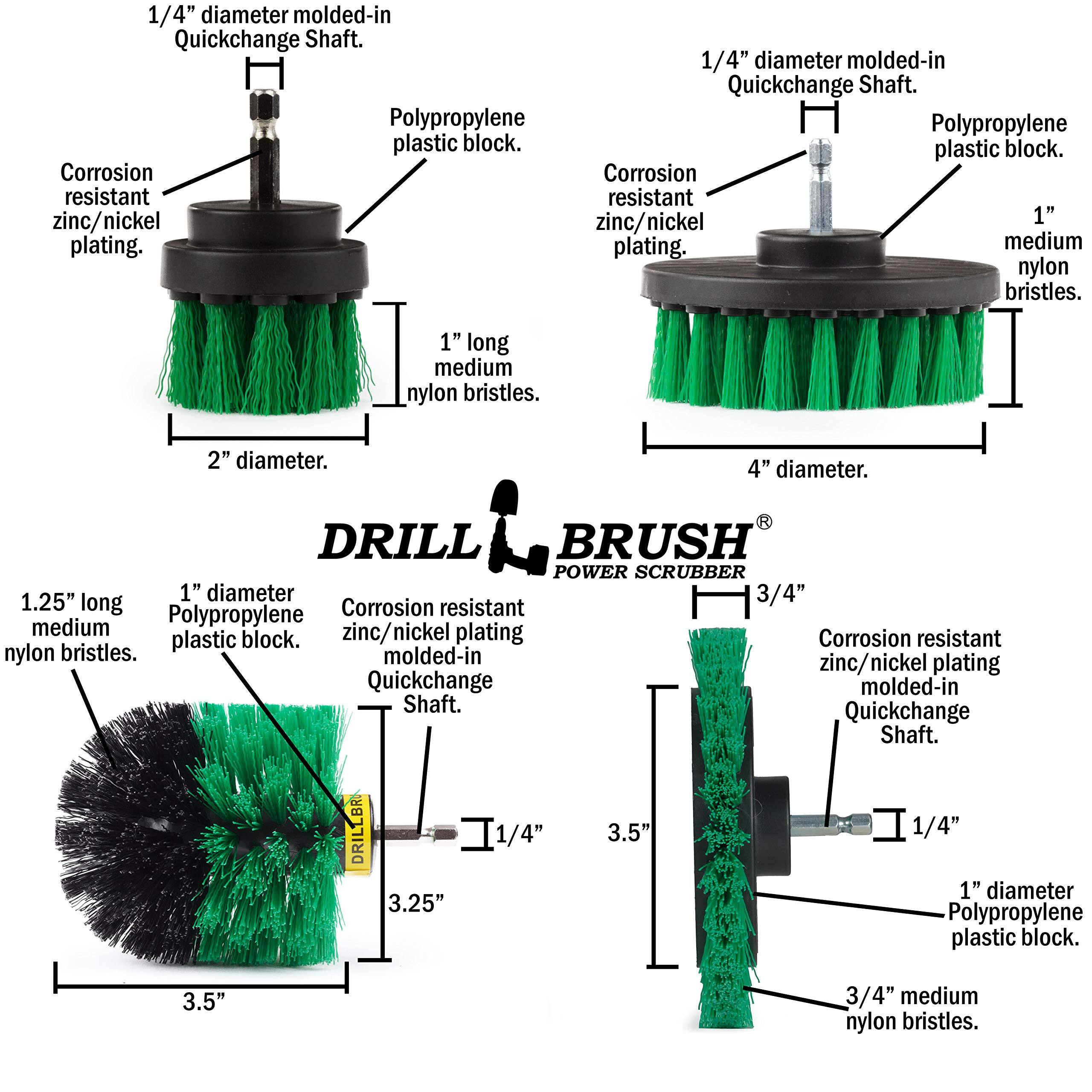 1/4” diameter molded-in Quickchange Shaft.

Polypropylene plastic block.

Corrosion resistant zinc/nickel plating.

1” long medium nylon bristles.

2” diameter.

1/4” diameter molded-in Quickchange Shaft.

Polypropylene plastic block.

Corrosion resistant zinc/nickel plating.

1” medium nylon bristles.

4” diameter.

DRILL BRUSH®
POWER SCRUBBER

1.25” long medium nylon bristles.

1” diameter Polypropylene plastic block.

Corrosion resistant zinc/nickel plating molded-in Quickchange Shaft.

DRILLBRU

1/4”

3.25”

3.5”

3/4”

Corrosion resistant zinc/nickel plating molded-in Quickchange Shaft.

3.5”

1/4”

1” diameter Polypropylene plastic block.

3/4” medium nylon bristles.