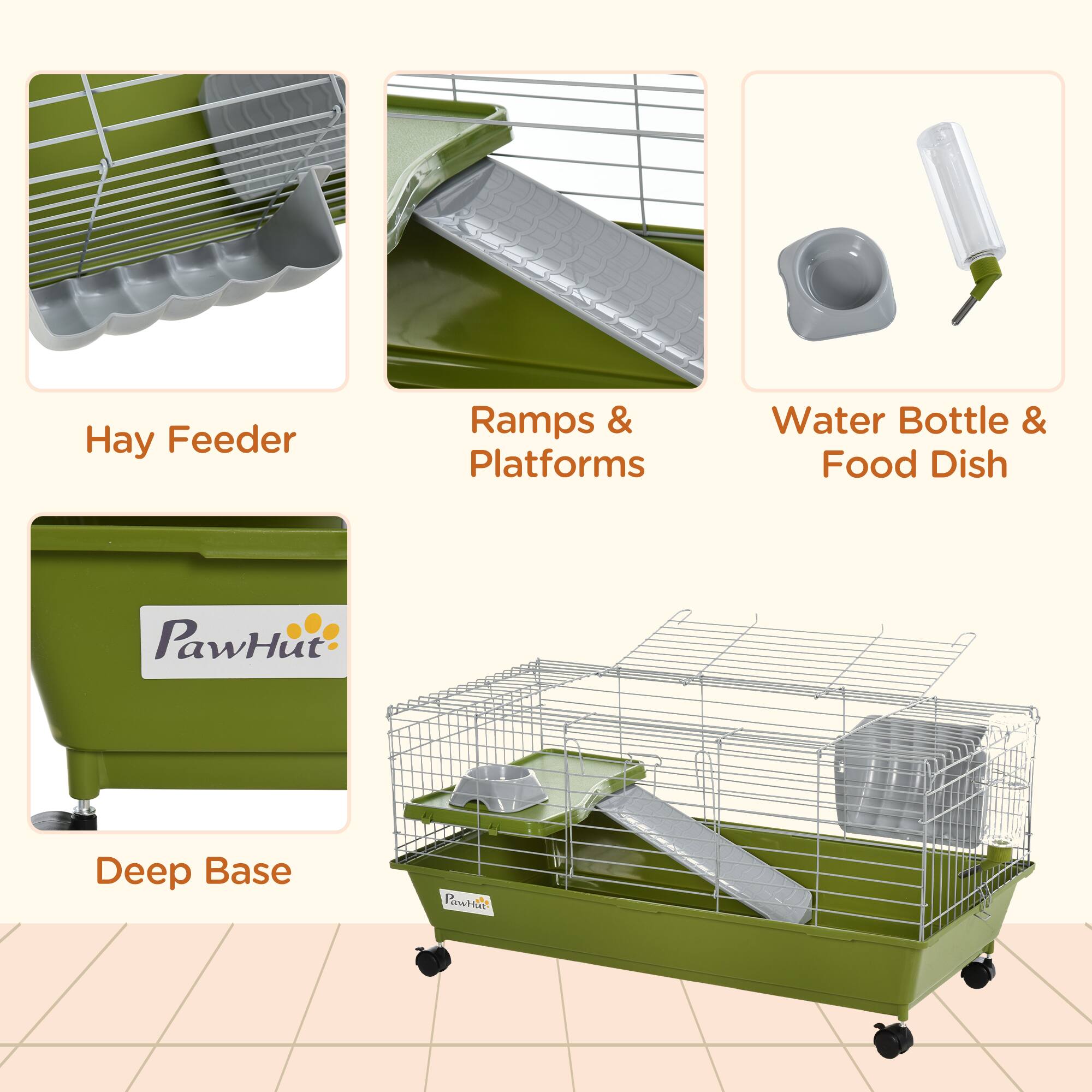 Hay Feeder

Ramps & Platforms

Water Bottle & Food Dish

PawHut

Deep Base

PawHut