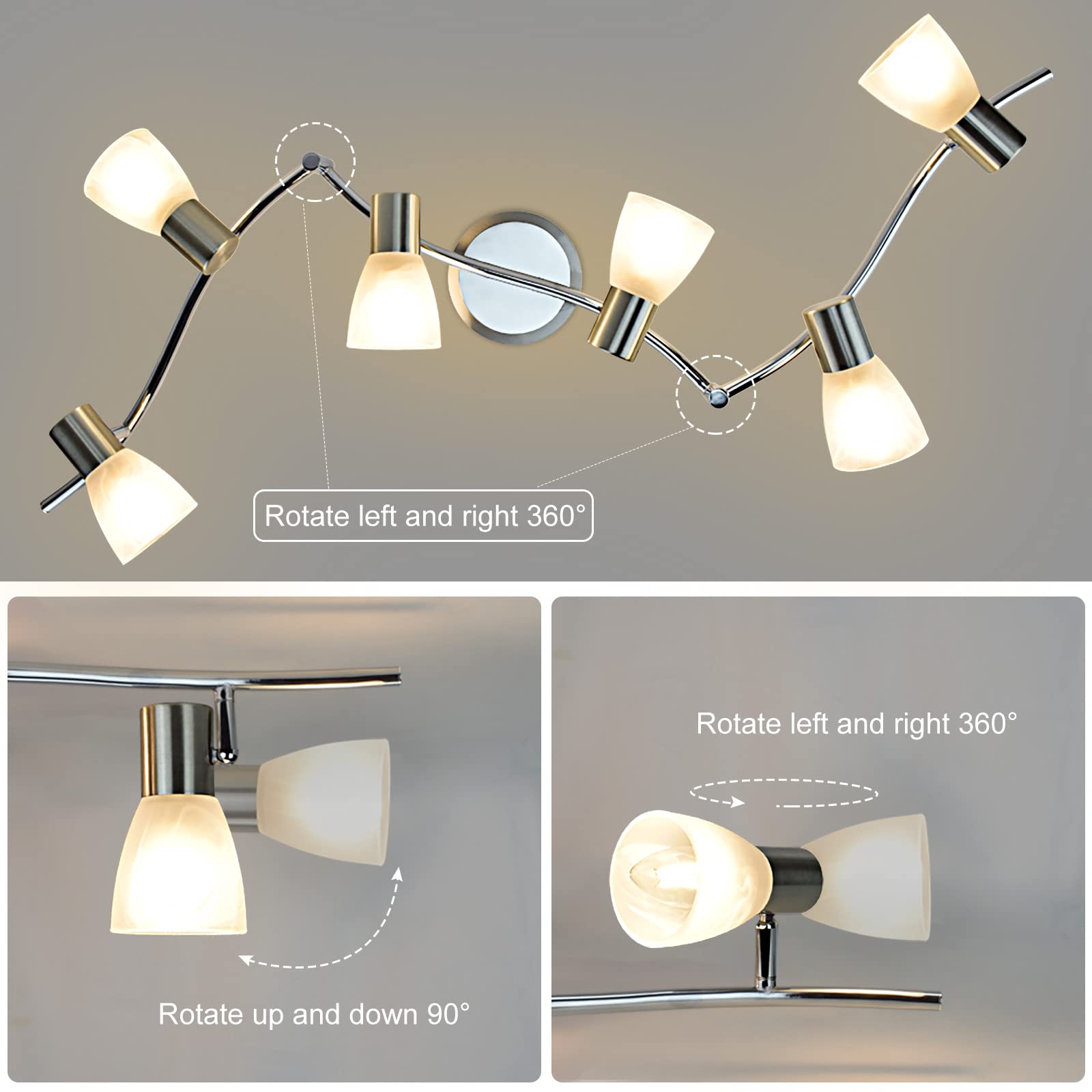 Rotate left and right 360°

Rotate up and down 90°

Rotate left and right 360°