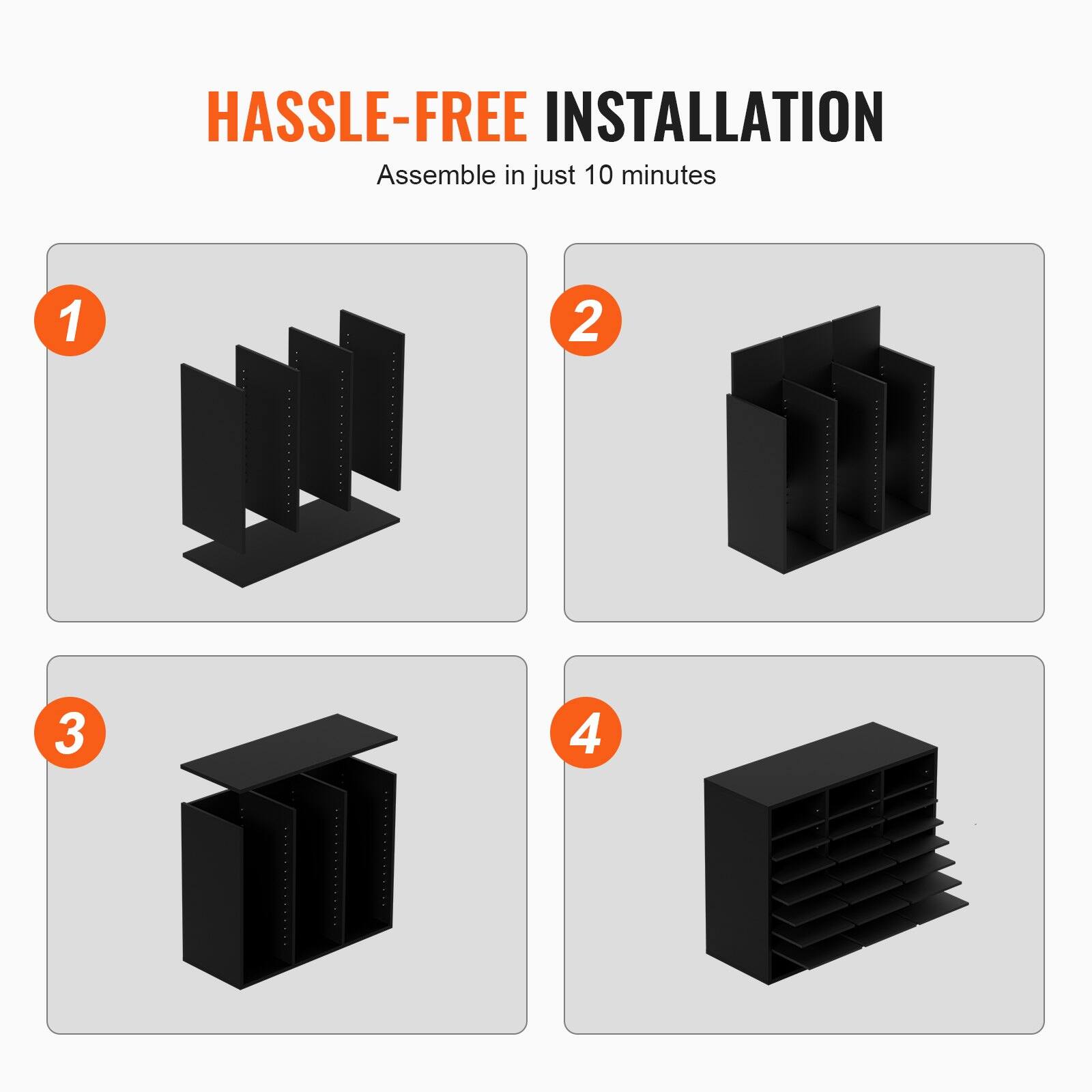 HASSLE-FREE INSTALLATION
Assemble in just 10 minutes

1

2

3

4