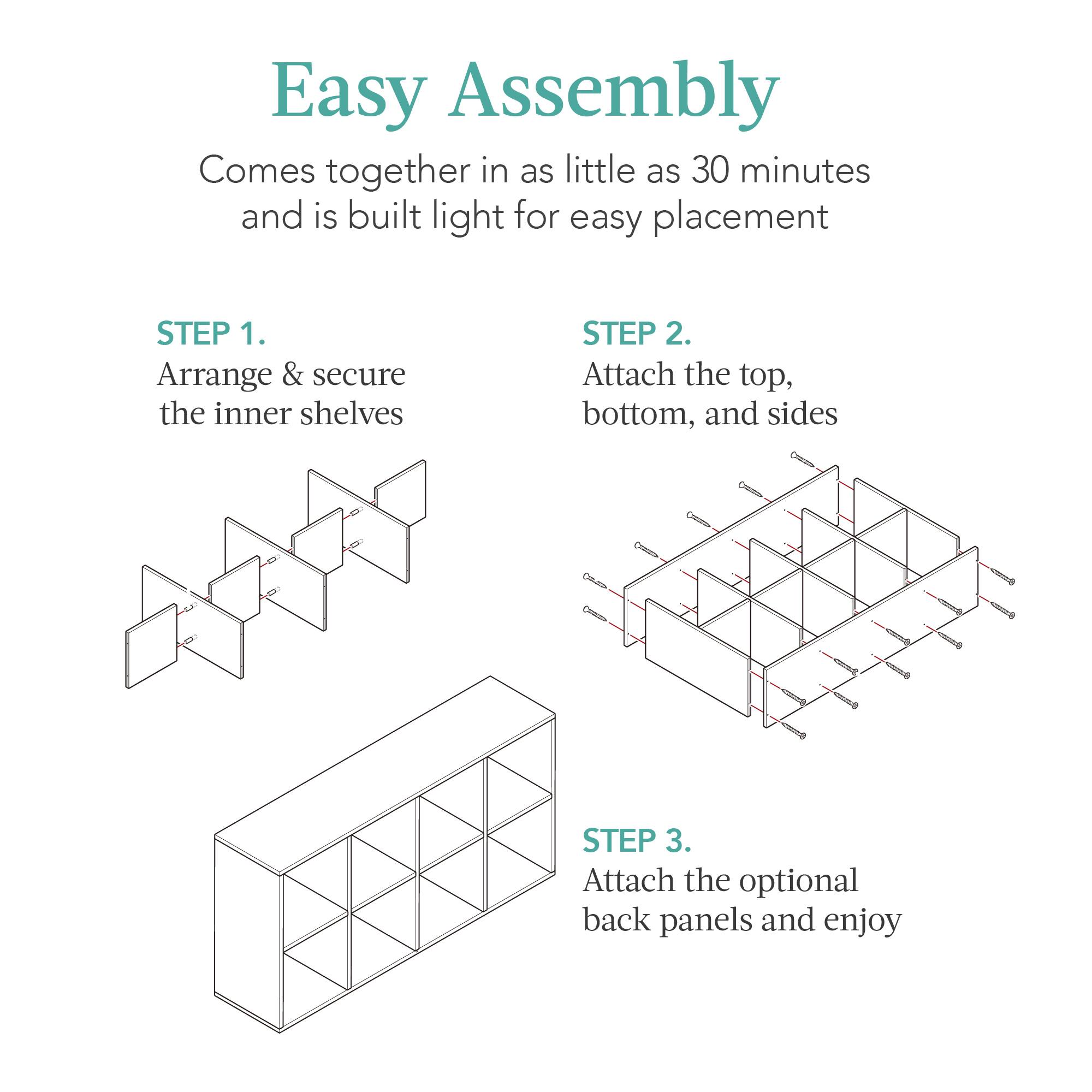 Easy Assembly

Comes together in as little as 30 minutes and is built light for easy placement

STEP 1.
Arrange & secure the inner shelves

STEP 2.
Attach the top, bottom, and sides

STEP 3.
Attach the optional back panels and enjoy